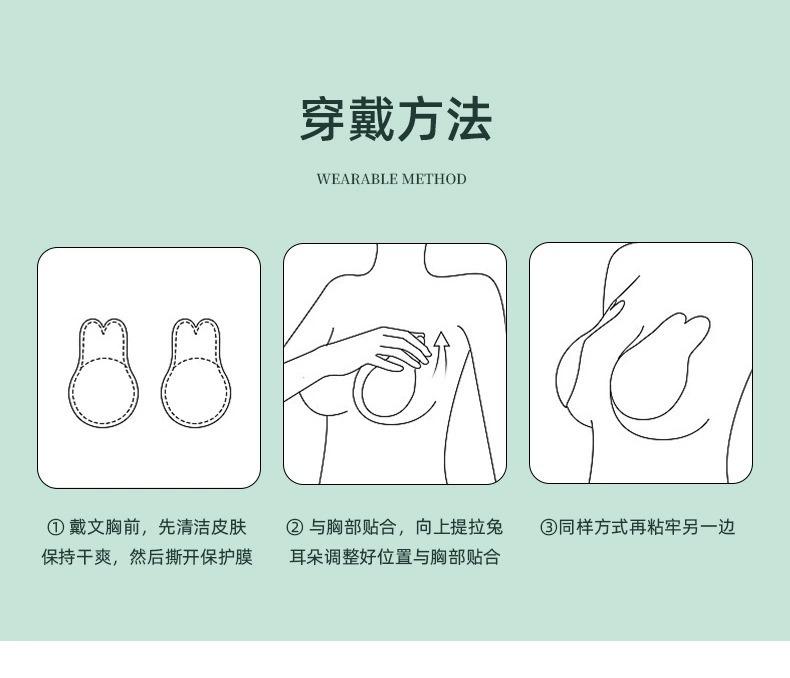 穿戴方法

WEARABLE METHOD

① 戴文胸前，先清洁皮肤保持干爽，然后撕开保护膜

② 与胸部贴合，向上提拉兔耳朵调整好位置与胸部贴合

③同样方式再粘牢另一边