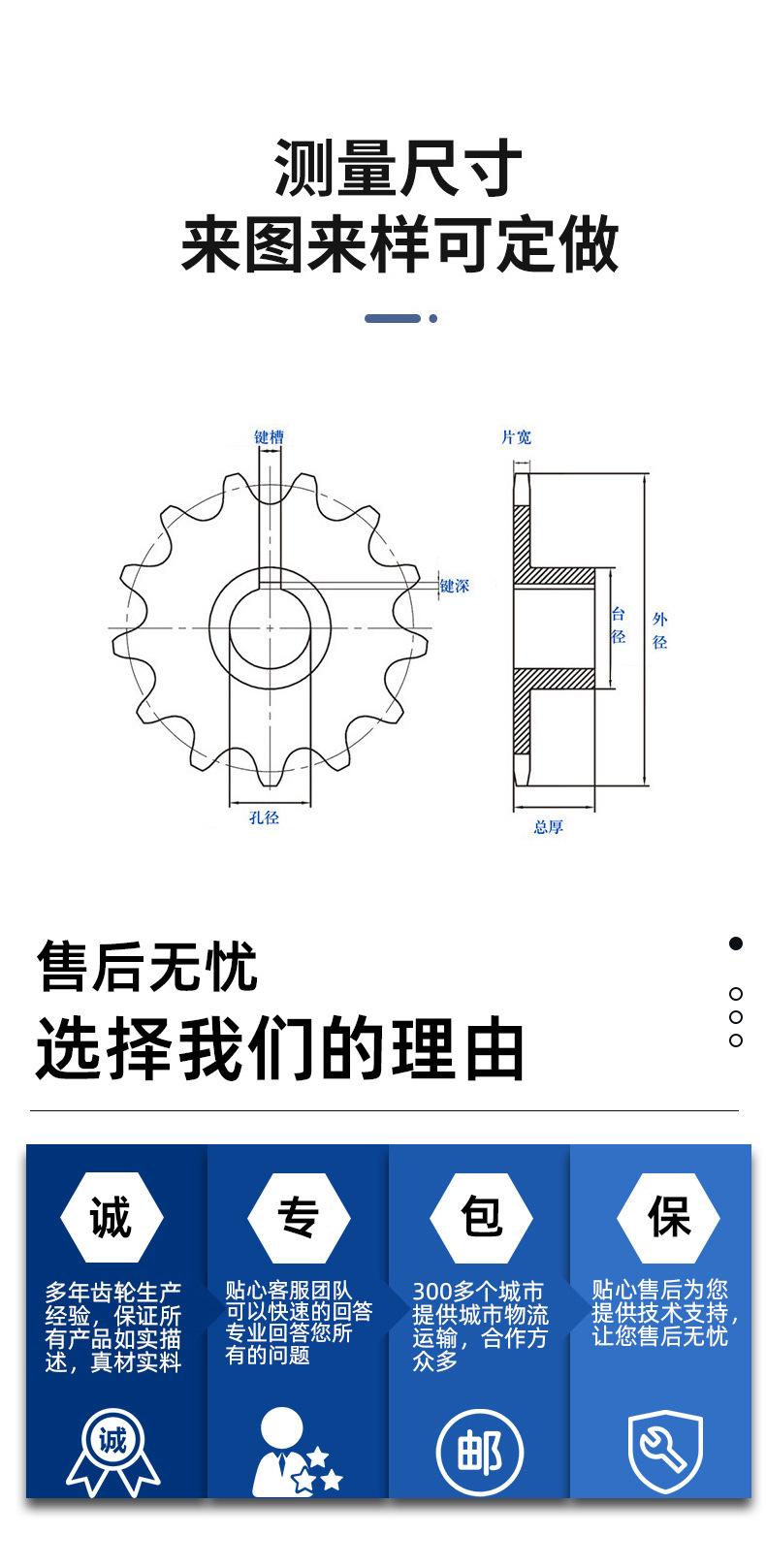 测量尺寸
来图来样可定做

键槽

键深

孔径

片宽

台径

外径

总厚

售后无忧
选择我们的理由

诚
多年齿轮生产经验，保证所有产品如实描述，真材实料
诚

专
贴心客服团队可以快速的回答专业回答您所有的问题

包
300多个城市提供城市物流运输，合作方众多
邮

保
贴心售后为您提供技术支持，让您售后无忧