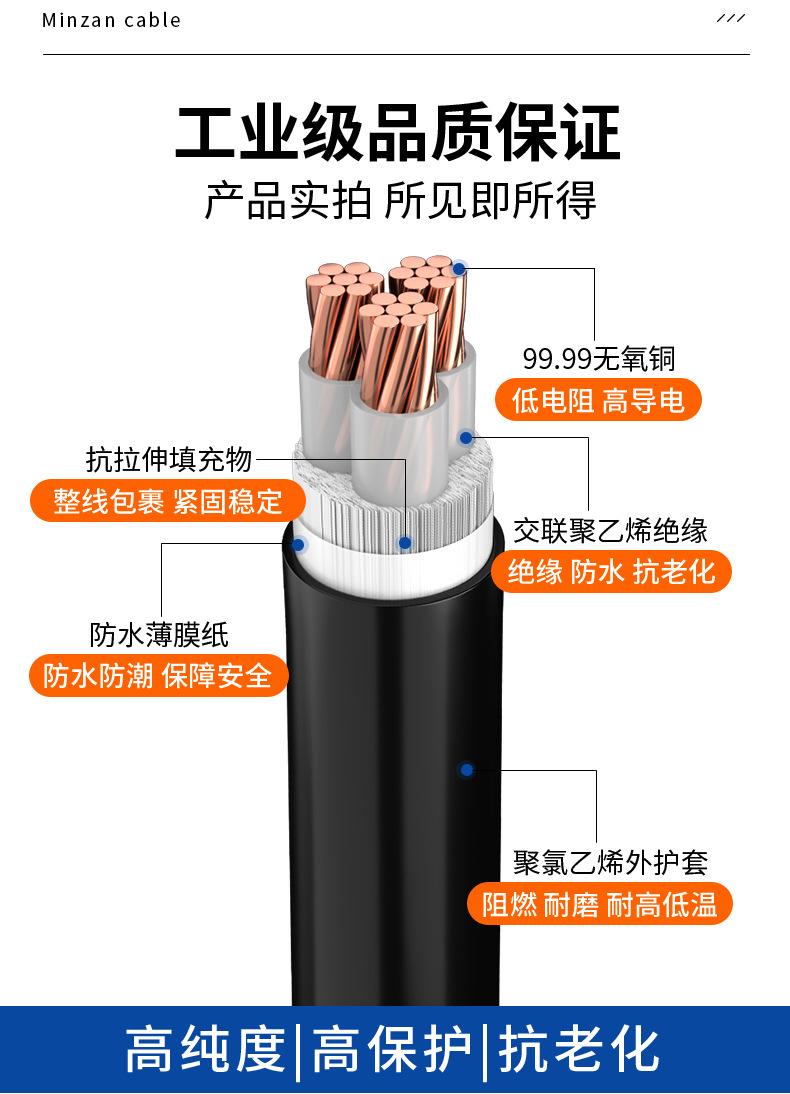 Minzan cable

///

工业级品质保证

产品实拍 所见即所得

99.99无氧铜

低电阻 高导电

抗拉伸填充物

整线包裹 紧固稳定

交联聚乙烯绝缘

绝缘 防水 抗老化

防水薄膜纸

防水防潮 保障安全

聚氯乙烯外护套

阻燃 耐磨 耐高低温

高纯度|高保护|抗老化