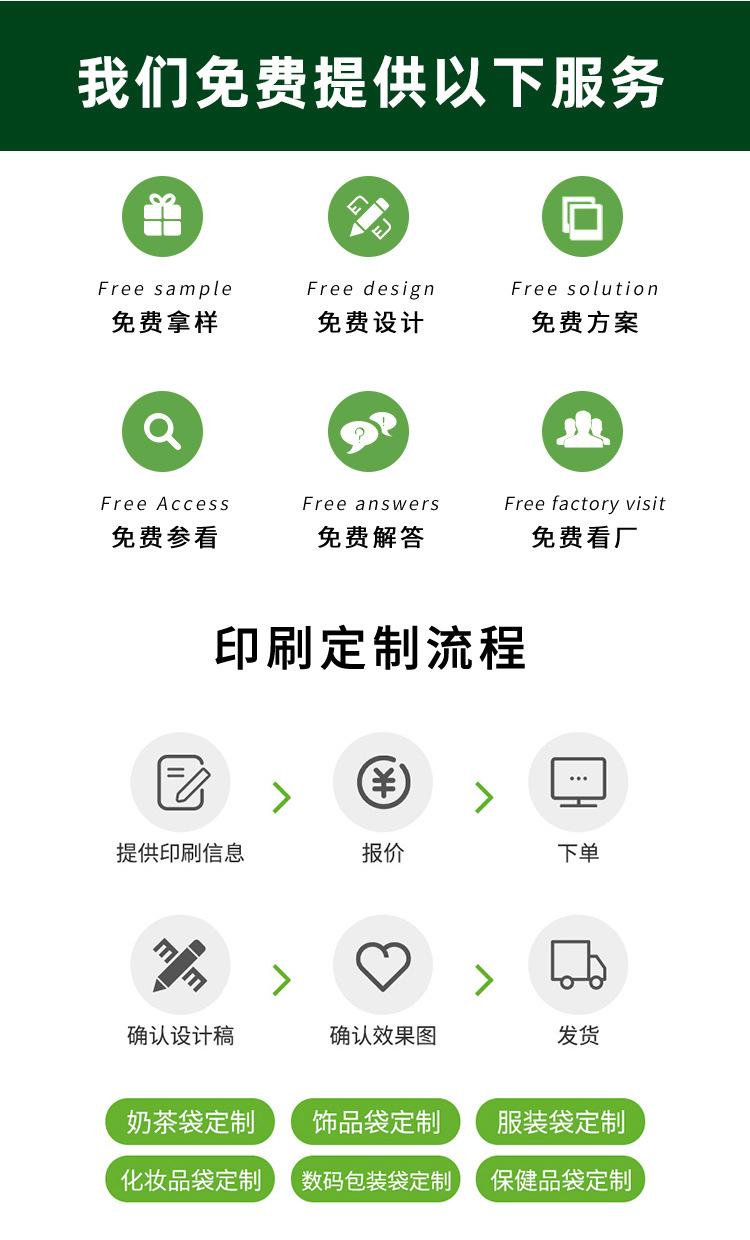 我们免费提供以下服务

Free sample
免费拿样

Free design
免费设计

Free solution
免费方案

Free Access
免费参看

Free answers
免费解答

Free factory visit
免费看厂

印刷定制流程

提供印刷信息

报价

下单

确认设计稿

确认效果图

发货

奶茶袋定制

饰品袋定制

服装袋定制

化妆品袋定制

数码包装袋定制

保健品袋定制