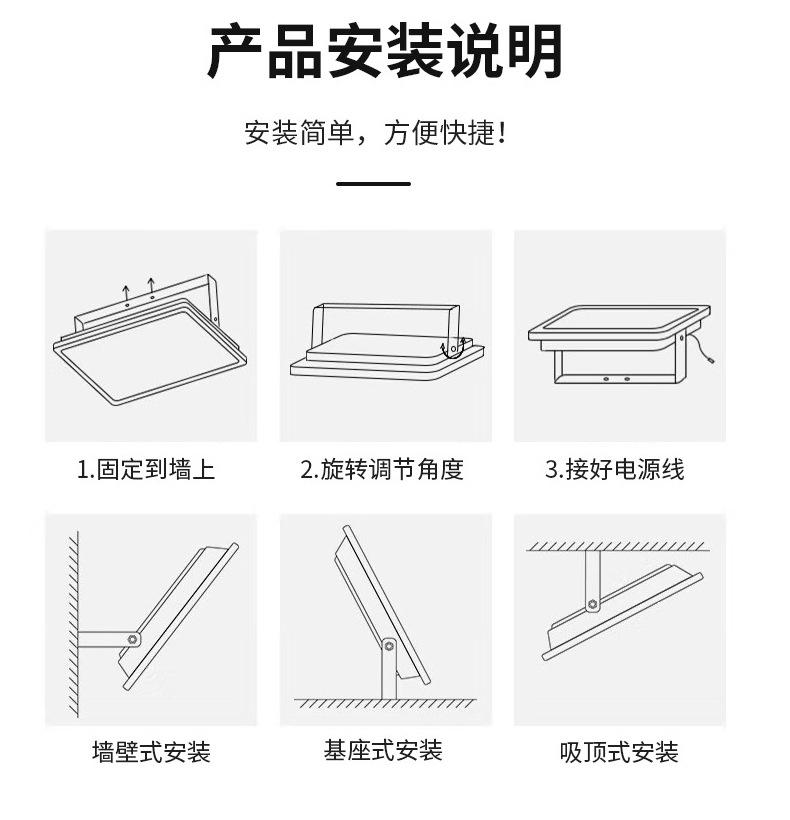 产品安装说明

安装简单，方便快捷！

1.固定到墙上

2.旋转调节角度

3.接好电源线

墙壁式安装

基座式安装

吸顶式安装