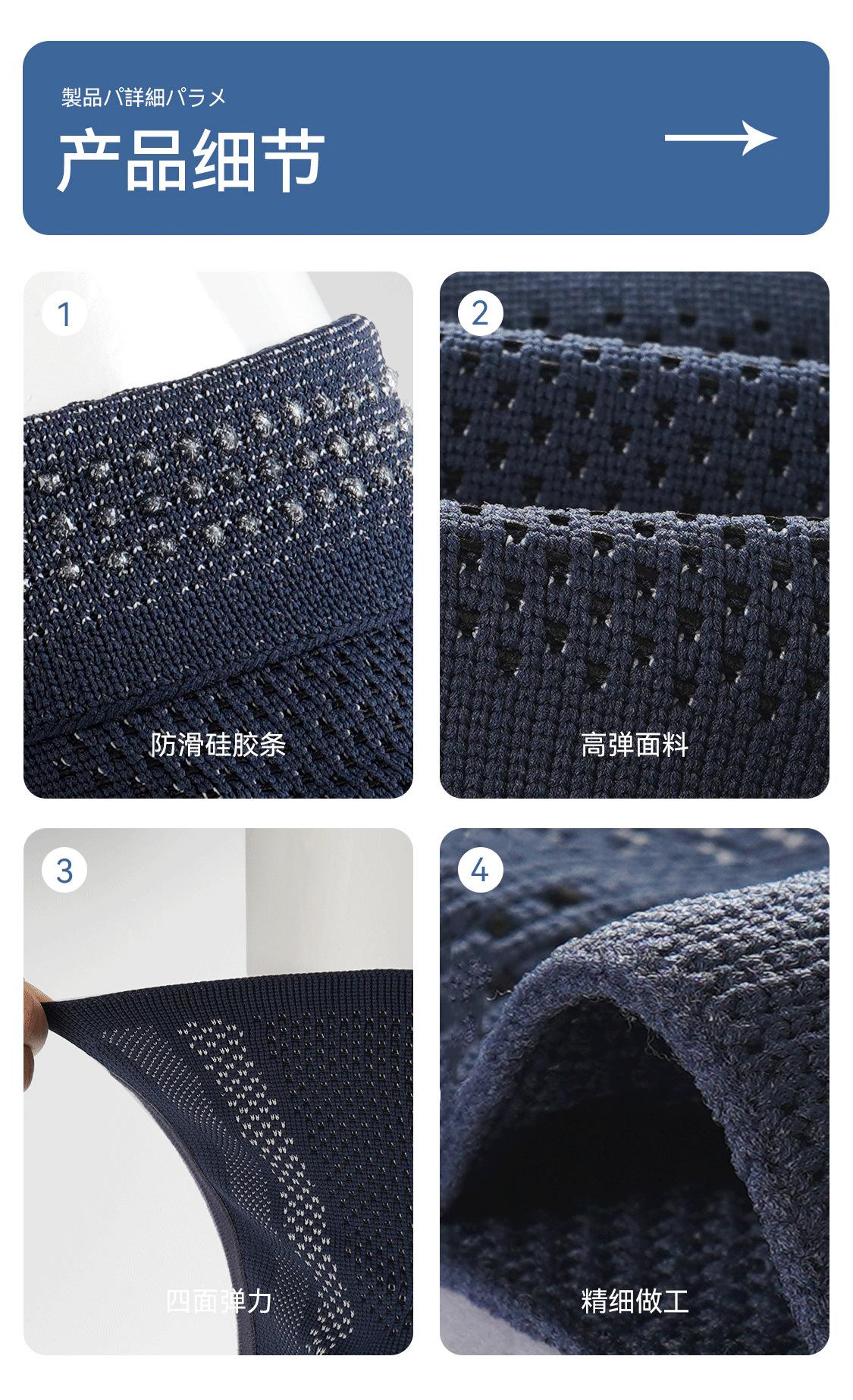 製品パ詳細パラメ

产品细节

1

防滑硅胶条

2

高弹面料

3

四面弹力

4

精细做工