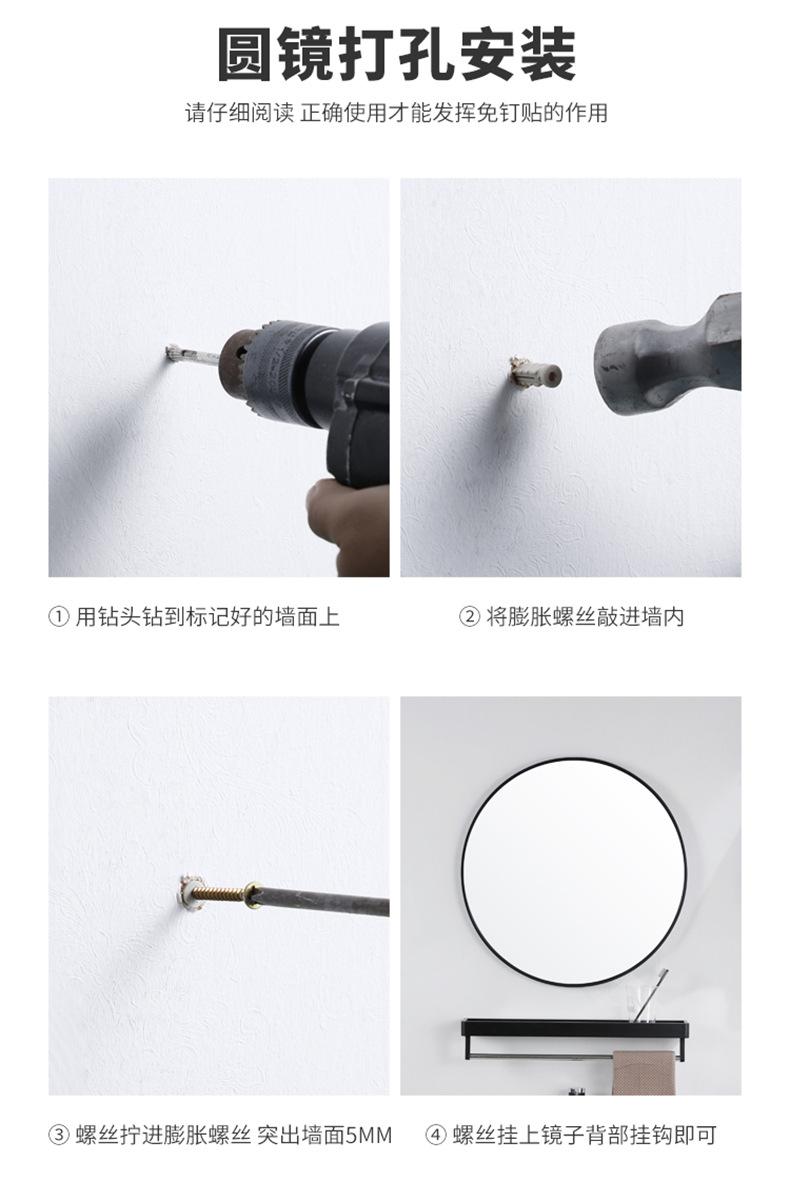 圆镜打孔安装

请仔细阅读 正确使用才能发挥免钉贴的作用

① 用钻头钻到标记好的墙面上

② 将膨胀螺丝敲进墙内

③ 螺丝拧进膨胀螺丝 突出墙面5MM

④ 螺丝挂上镜子背部挂钩即可