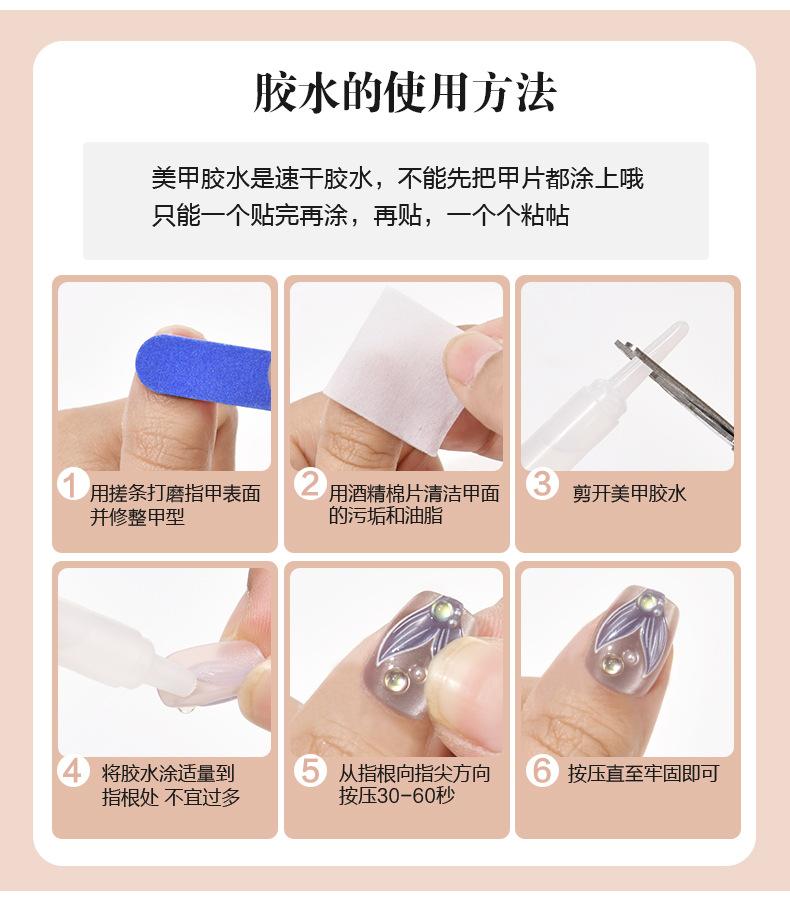 胶水的使用方法

美甲胶水是速干胶水，不能先把甲片都涂上哦
只能一个贴完再涂，再贴，一个个粘帖

1 用搓条打磨指甲表面并修整甲型

2 用酒精棉片清洁甲面的污垢和油脂

3 剪开美甲胶水

4 将胶水涂适量到指根处 不宜过多

5 从指根向指尖方向按压30-60秒

6 按压直至牢固即可