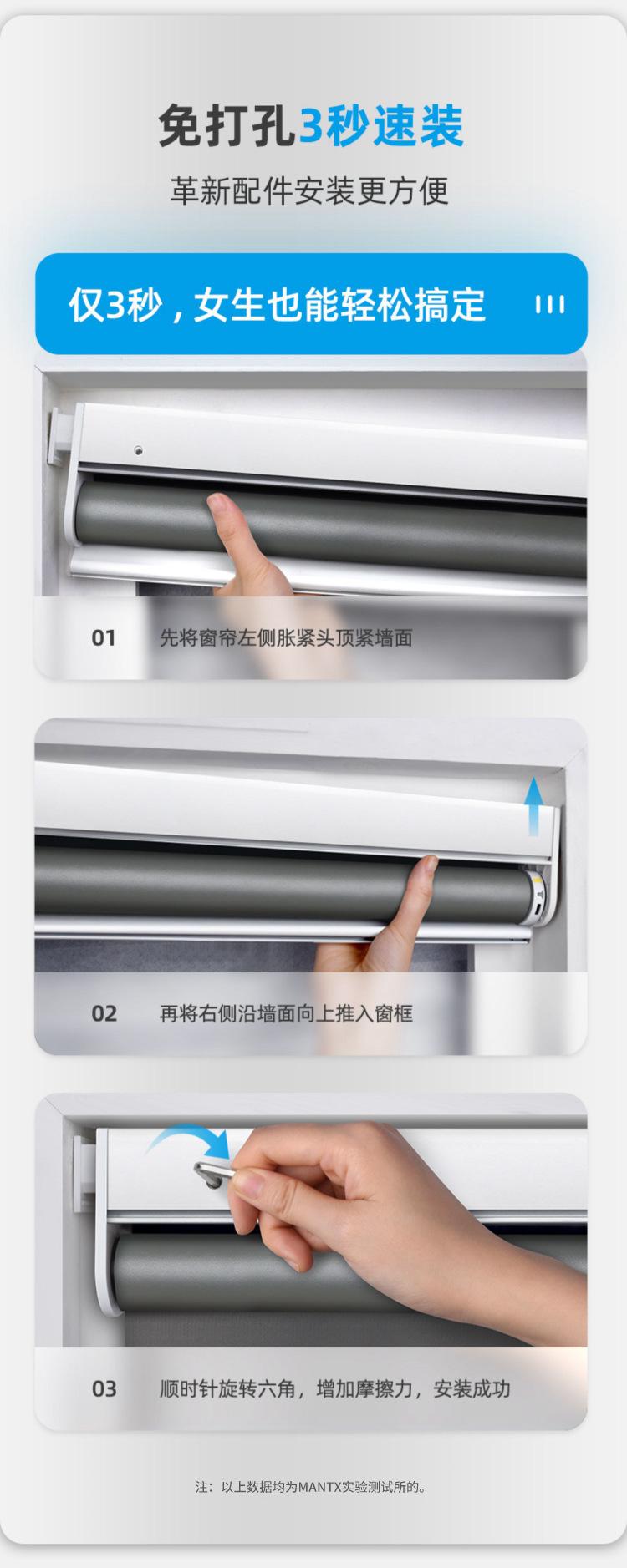 免打孔3秒速装

革新配件安装更方便

仅3秒，女生也能轻松搞定

01 先将窗帘左侧胀紧头顶紧墙面

02 再将右侧沿墙面向上推入窗框

03 顺时针旋转六角，增加摩擦力，安装成功

注：以上数据均为MANTX实验测试所的。