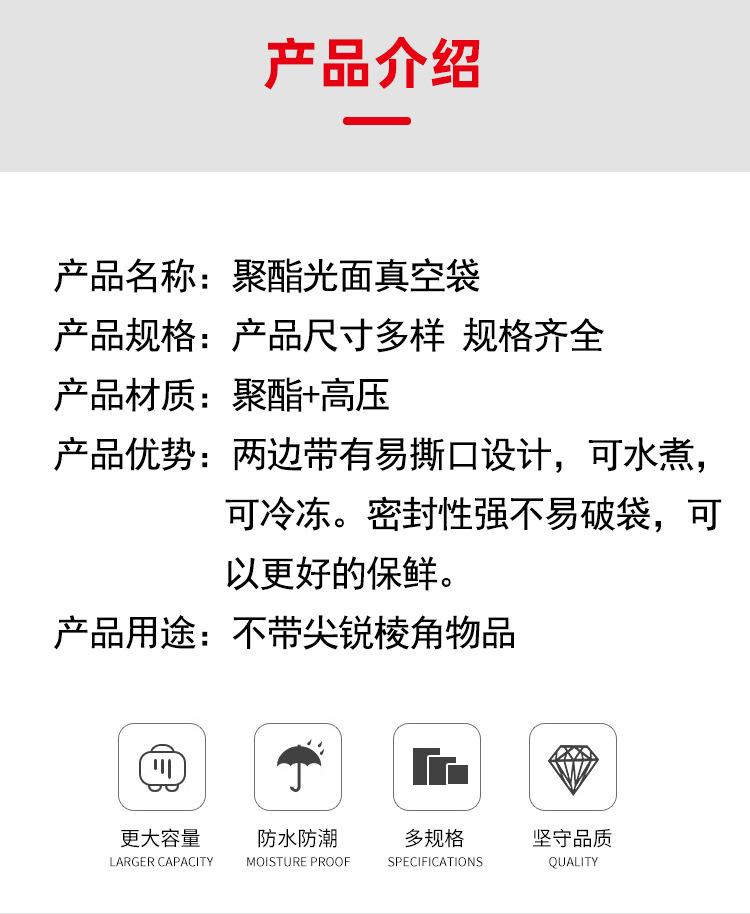 产品介绍

产品名称：聚酯光面真空袋

产品规格：产品尺寸多样 规格齐全

产品材质：聚酯+高压

产品优势：两边带有易撕口设计，可水煮，可冷冻。密封性强不易破袋，可以更好的保鲜。

产品用途：不带尖锐棱角物品

更大容量
LARGER CAPACITY

防水防潮
MOISTURE PROOF

多规格
SPECIFICATIONS

坚守品质
QUALITY