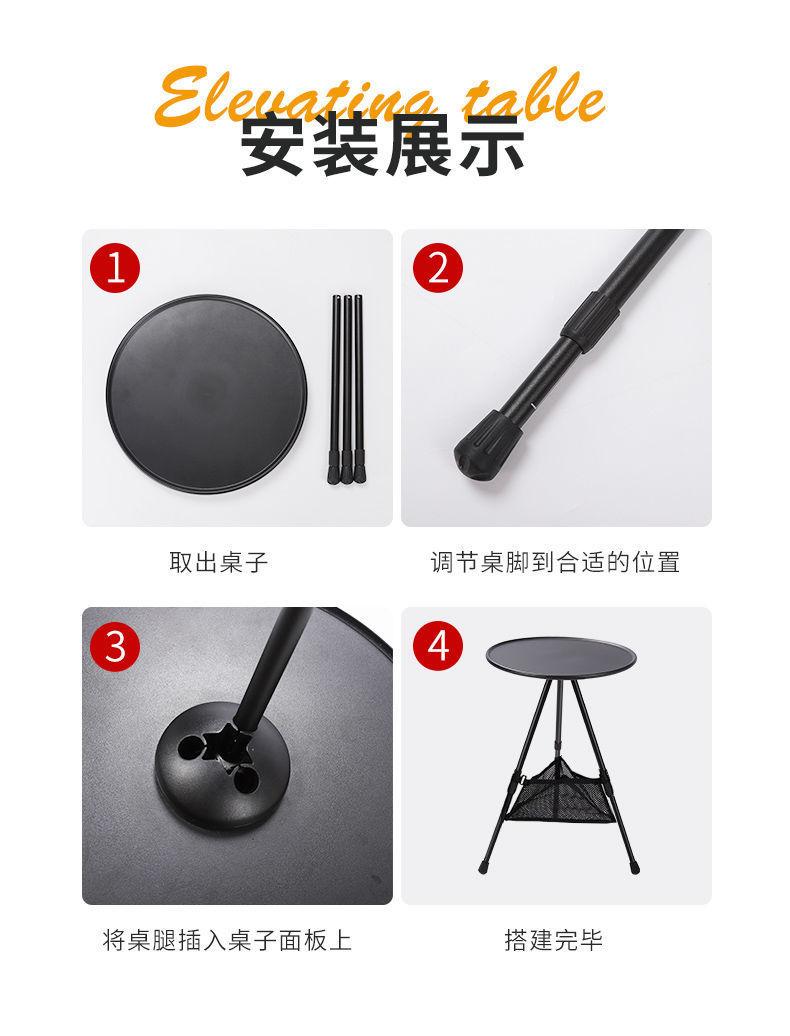 Elevating table
安装展示

1

取出桌子

2

调节桌脚到合适的位置

3

将桌腿插入桌子面板上

4

搭建完毕