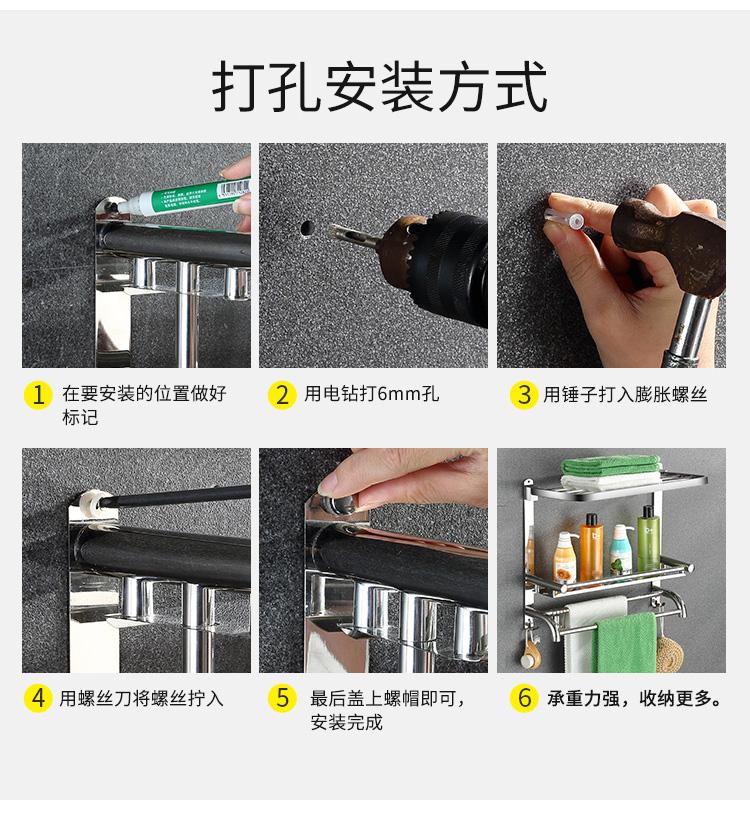 打孔安装方式

1 在要安装的位置做好标记

2 用电钻打6mm孔

3 用锤子打入膨胀螺丝

4 用螺丝刀将螺丝拧入

5 最后盖上螺帽即可，安装完成

6 承重力强，收纳更多。