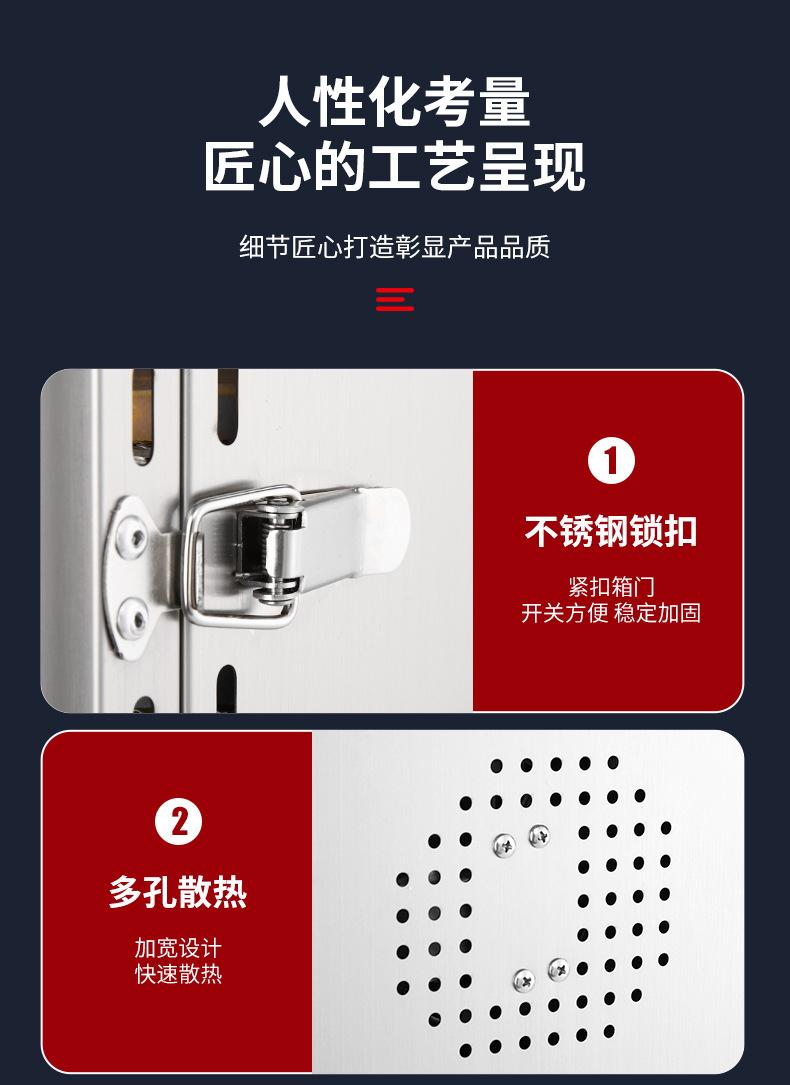 人性化考量
匠心的工艺呈现

细节匠心打造彰显产品品质

1

不锈钢锁扣

紧扣箱门
开关方便 稳定加固

2

多孔散热

加宽设计
快速散热