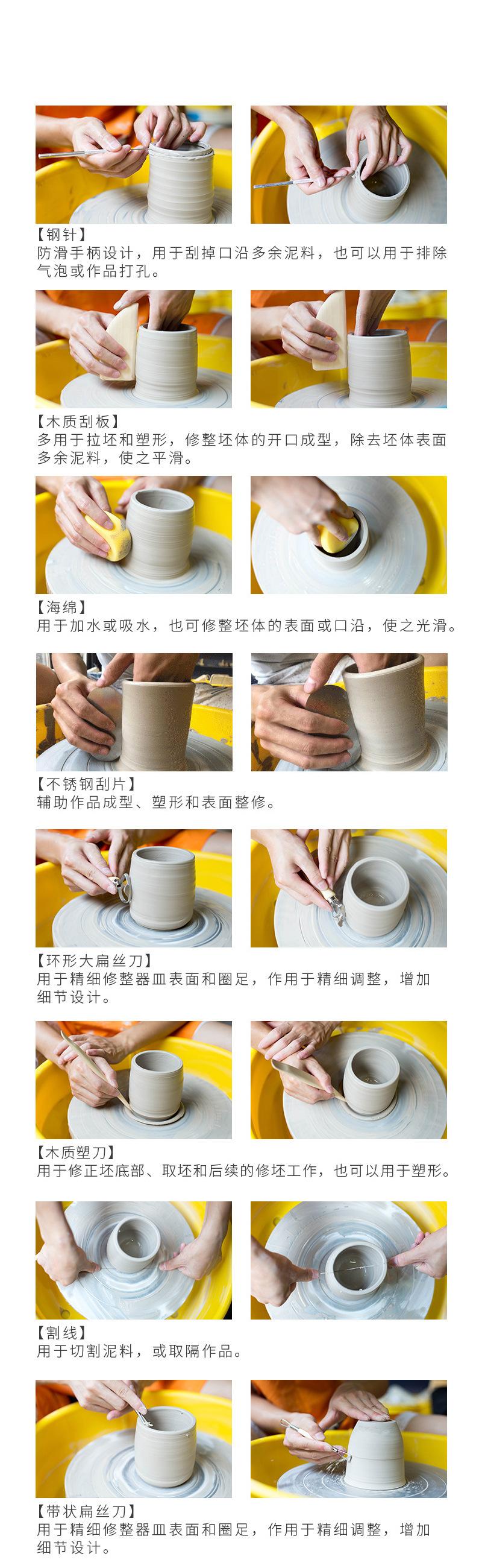 【钢针】
防滑手柄设计，用于刮掉口沿多余泥料，也可以用于排除气泡或作品打孔。

【木质刮板】
多用于拉坯和塑形，修整坯体的开口成型，除去坯体表面多余泥料，使之平滑。

【海绵】
用于加水或吸水，也可修整坯体的表面或口沿，使之光滑。

【不锈钢刮片】
辅助作品成型、塑形和表面整修。

【环形大扁丝刀】
用于精细修整器皿表面和圈足，作用于精细调整，增加细节设计。

【木质塑刀】
用于修正坯底部、取坯和后续的修坯工作，也可以用于塑形。

【割线】
用于切割泥料，或取隔作品。

【带状扁丝刀】
用于精细修整器皿表面和圈足，作用于精细调整，增加细节设计。