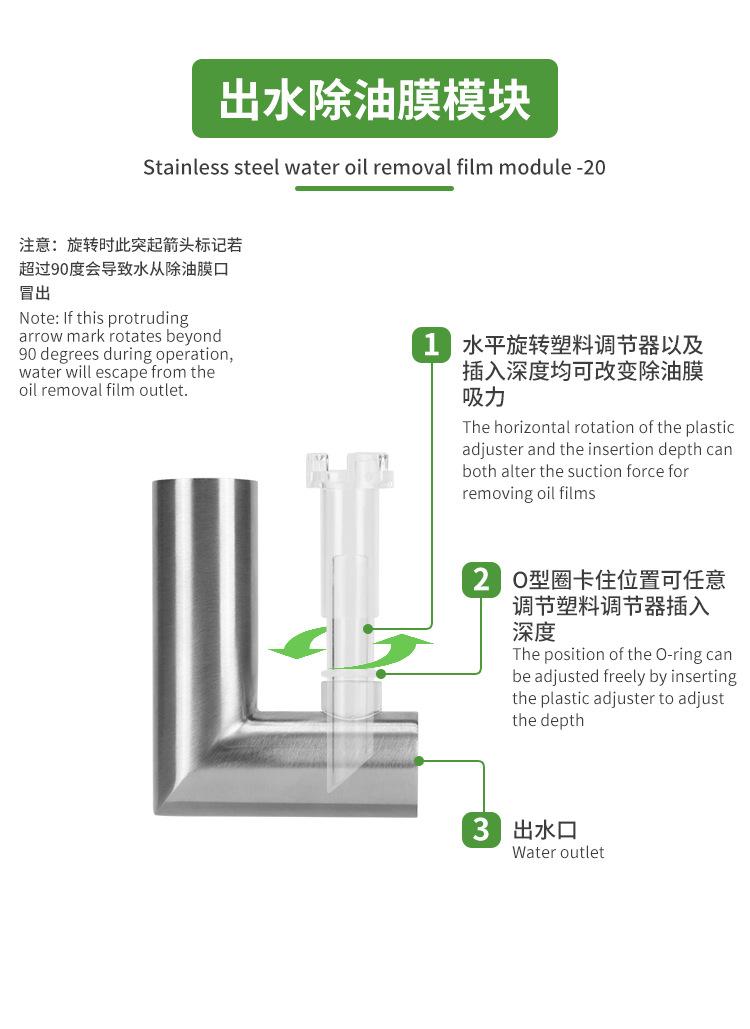 出水除油膜模块

Stainless steel water oil removal film module -20

注意：旋转时此突起箭头标记若超过90度会导致水从除油膜口冒出
Note: If this protruding arrow mark rotates beyond 90 degrees during operation, water will escape from the oil removal film outlet.

1 水平旋转塑料调节器以及插入深度均可改变除油膜吸力
The horizontal rotation of the plastic adjuster and the insertion depth can both alter the suction force for removing oil films

2 O型圈卡住位置可任意调节塑料调节器插入深度
The position of the O-ring can be adjusted freely by inserting the plastic adjuster to adjust the depth

3 出水口
Water outlet