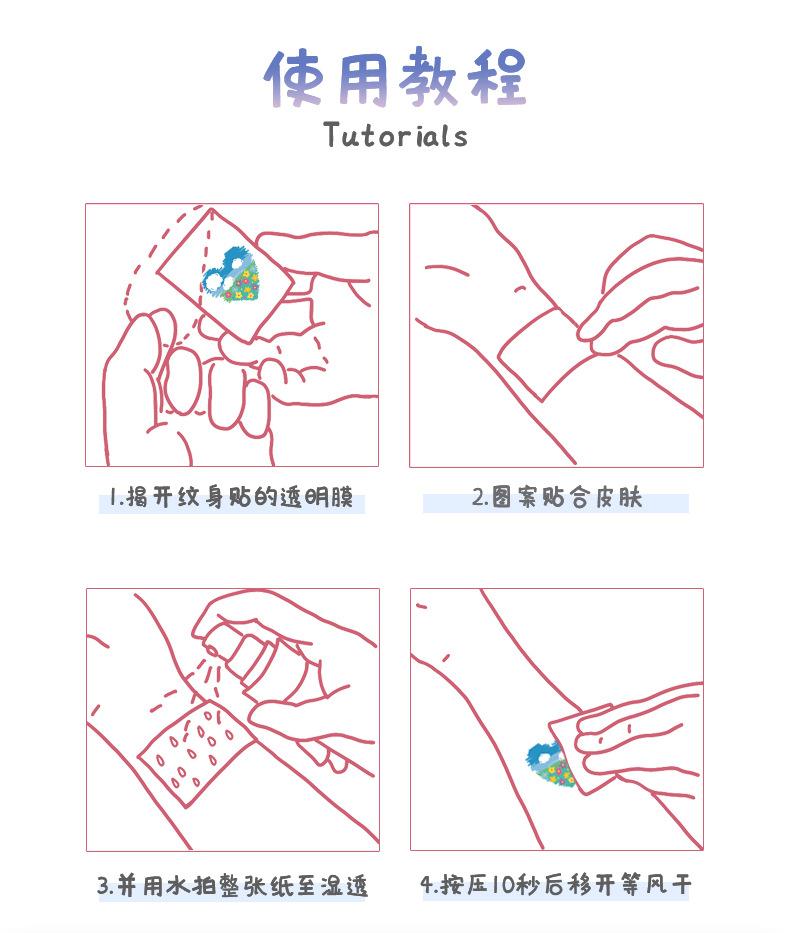 使用教程
Tutorials

1.揭开纹身贴的透明膜

2.图案贴合皮肤

3.并用水拍整张纸至湿透

4.按压10秒后移开等风干