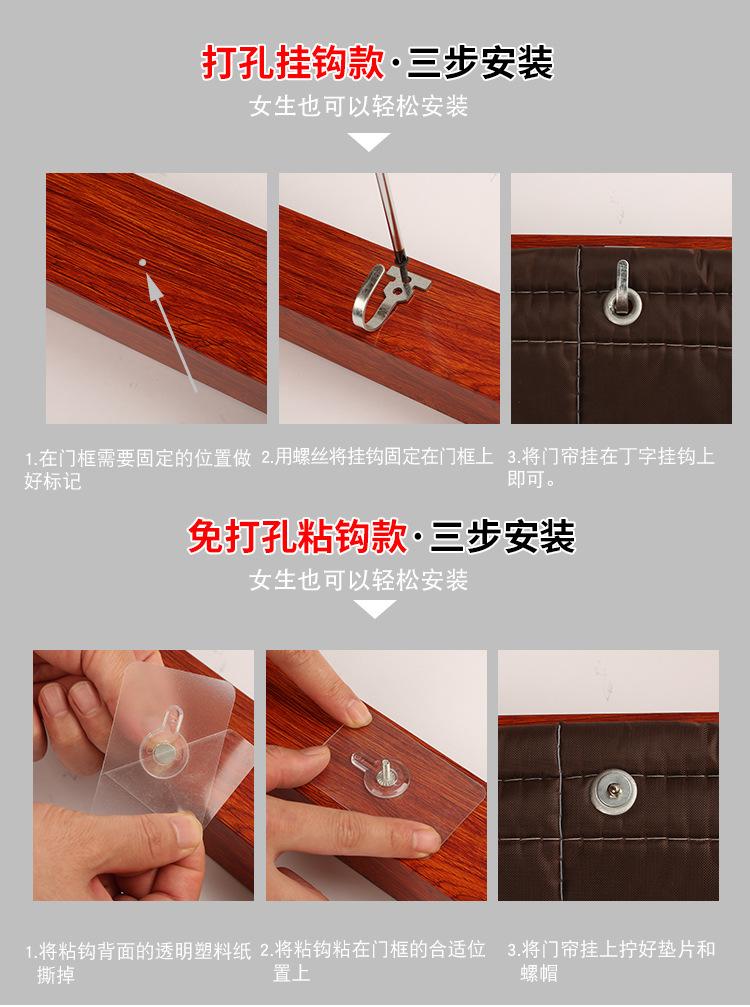 打孔挂钩款·三步安装

女生也可以轻松安装

1.在门框需要固定的位置做好标记

2.用螺丝将挂钩固定在门框上

3.将门帘挂在丁字挂钩上即可。

免打孔粘钩款·三步安装

女生也可以轻松安装

1.将粘钩背面的透明塑料纸撕掉

2.将粘钩粘在门框的合适位置上

3.将门帘挂上拧好垫片和螺帽