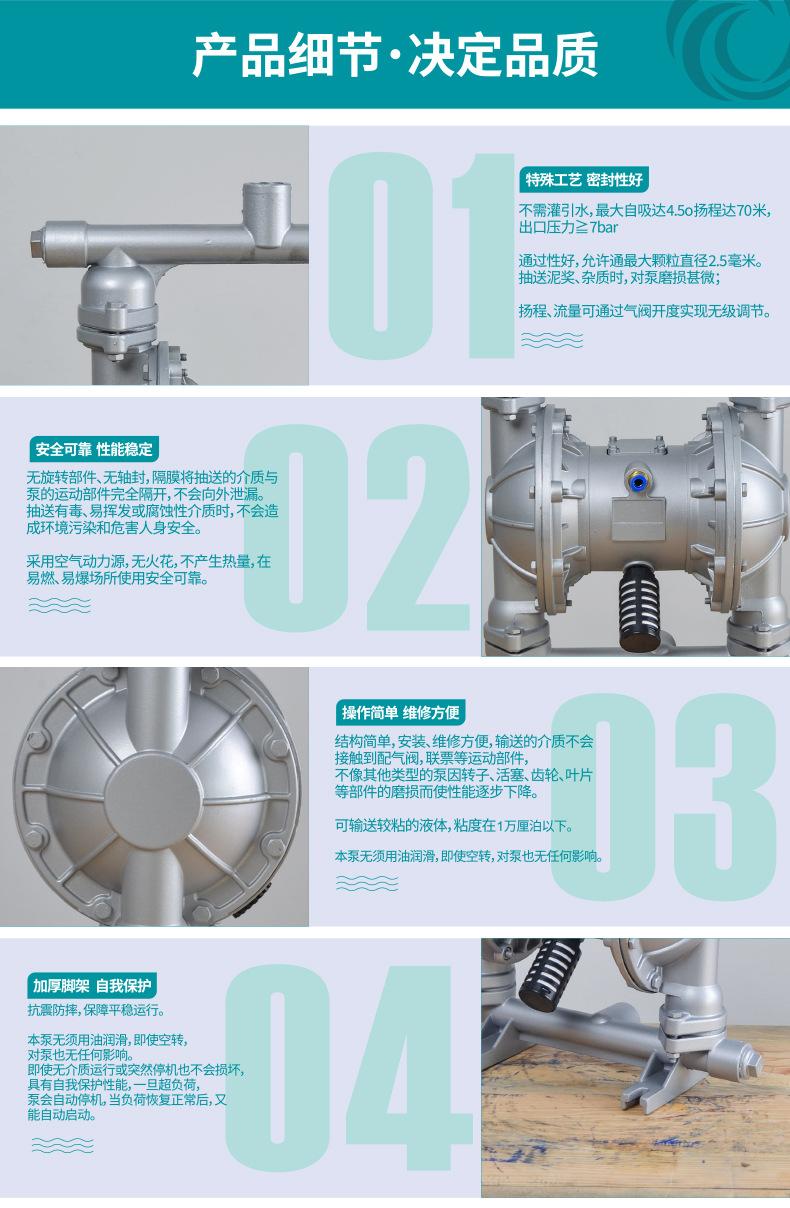 产品细节·决定品质

01

特殊工艺 密封性好

不需灌引水，最大自吸达4.5o扬程达70米，出口压力≧7bar

通过性好，允许通最大颗粒直径2.5毫米。抽送泥奖、杂质时，对泵磨损甚微；

扬程、流量可通过气阀开度实现无级调节。

02

安全可靠 性能稳定

无旋转部件、无轴封，隔膜将抽送的介质与泵的运动部件完全隔开，不会向外泄漏。抽送有毒、易挥发或腐蚀性介质时，不会造成环境污染和危害人身安全。

采用空气动力源，无火花，不产生热量，在易燃、易爆场所使用安全可靠。

03

操作简单 维修方便

结构简单，安装、维修方便，输送的介质不会接触到配气阀，联票等运动部件，不像其他类型的泵因转子、活塞、齿轮、叶片等部件的磨损而使性能逐步下降。

可输送较粘的液体，粘度在1万厘泊以下。

本泵无须用油润滑，即使空转，对泵也无任何影响。

04

加厚脚架 自我保护

抗震防摔，保障平稳运行。

本泵无须用油润滑，即使空转，对泵也无任何影响。即使无介质运行或突然停机也不会损坏，具有自我保护性能，一旦超负荷，泵会自动停机，当负荷恢复正常后，又能自动启动。