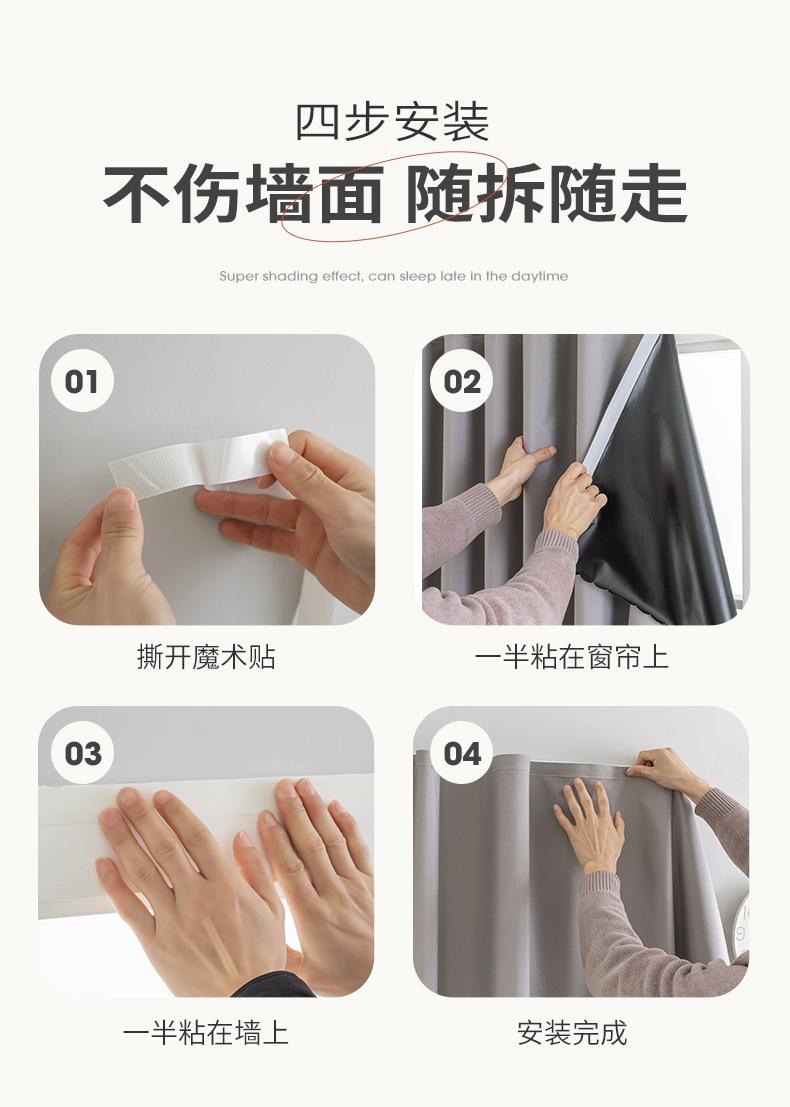 四步安装
不伤墙面 随拆随走

Super shading effect, can sleep late in the daytime

01

撕开魔术贴

02

一半粘在窗帘上

03

一半粘在墙上

04

安装完成