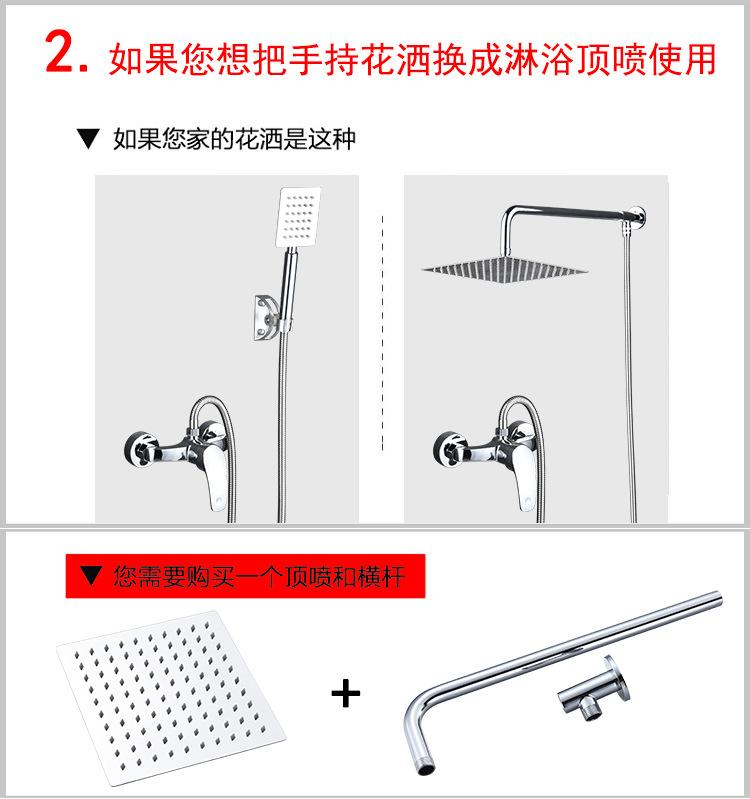 2. 如果您想把手持花洒换成淋浴顶喷使用

▼ 如果您家的花洒是这种

▼ 您需要购买一个顶喷和横杆

+