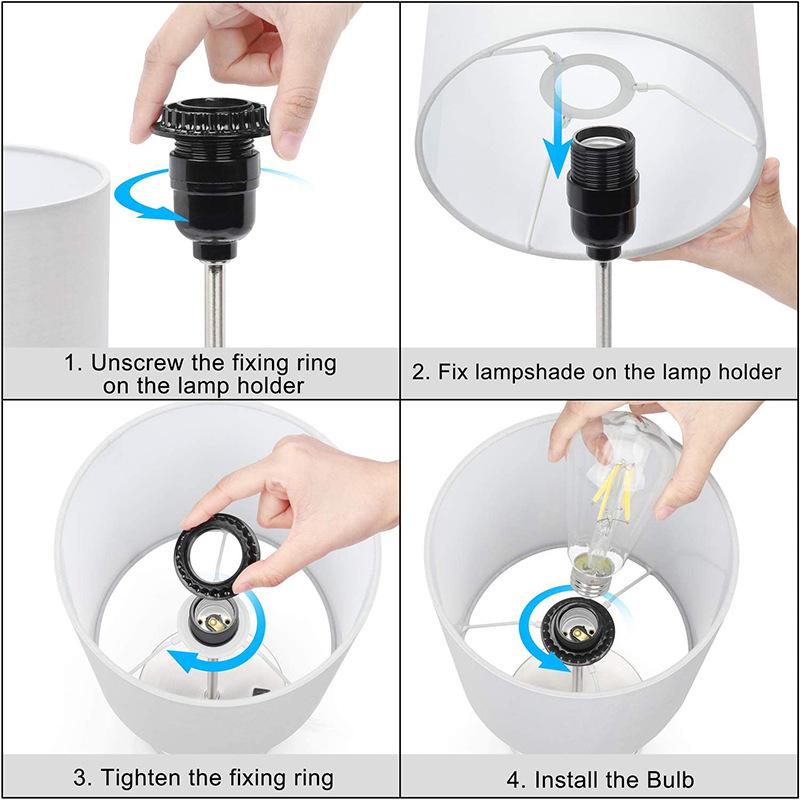 1. Unscrew the fixing ring on the lamp holder

2. Fix lampshade on the lamp holder

3. Tighten the fixing ring

4. Install the Bulb