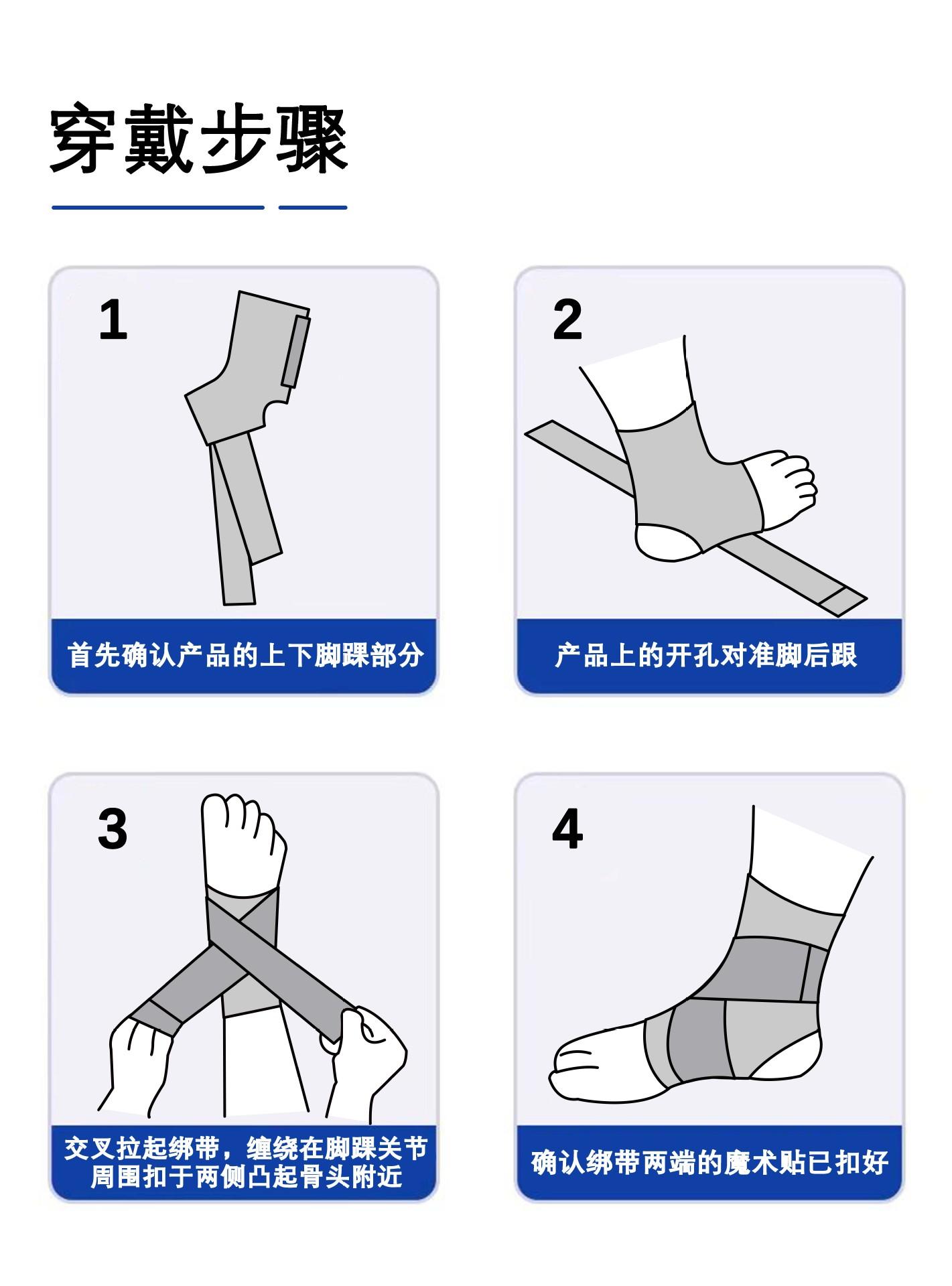 穿戴步骤

1

首先确认产品的上下脚踝部分

2

产品上的开孔对准脚后跟

3

交叉拉起绑带，缠绕在脚踝关节周围扣于两侧凸起骨头附近

4

确认绑带两端的魔术贴已扣好