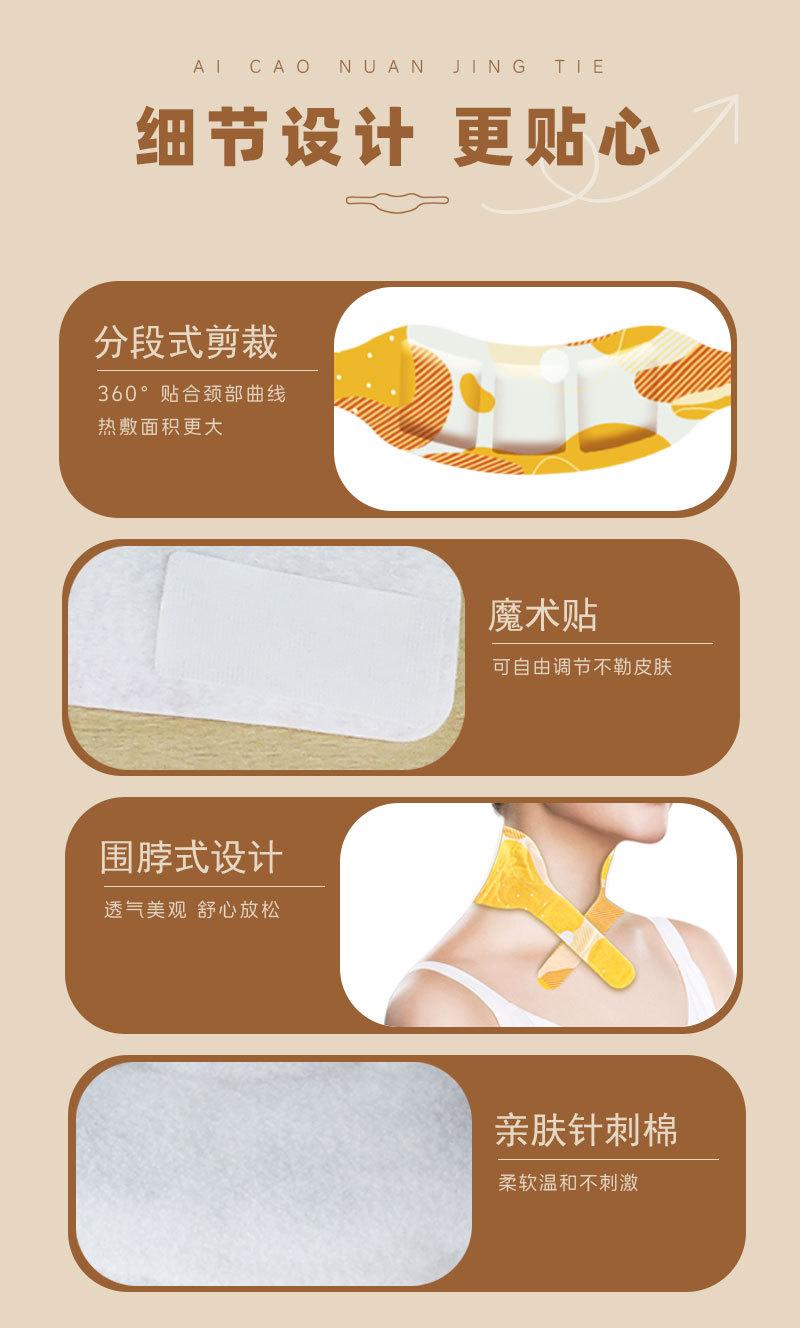 AI CAO NUAN JING TIE

细节设计 更贴心

分段式剪裁

360° 贴合颈部曲线
热敷面积更大

魔术贴

可自由调节不勒皮肤

围脖式设计

透气美观 舒心放松

亲肤针刺棉

柔软温和不刺激