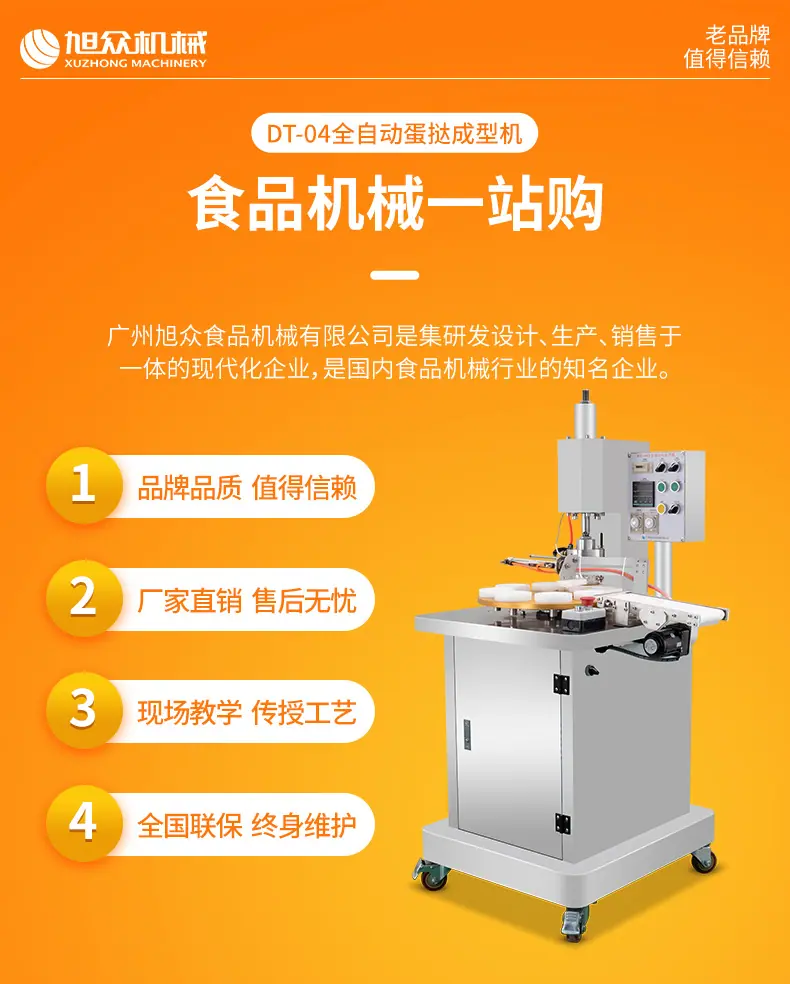 旭众机械
XUZHONG MACHINERY

老品牌
值得信赖

DT-04全自动蛋挞成型机

食品机械一站购

广州旭众食品机械有限公司是集研发设计、生产、销售于一体的现代化企业，是国内食品机械行业的知名企业。

1 品牌品质 值得信赖

2 厂家直销 售后无忧

3 现场教学 传授工艺

4 全国联保 终身维护