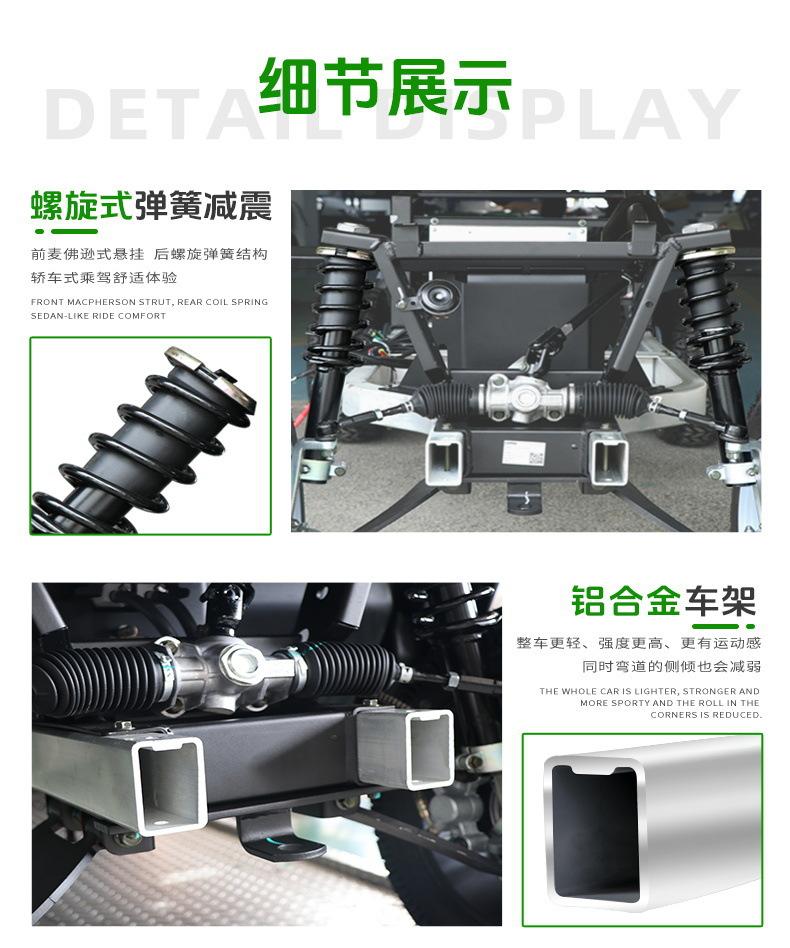 细节展示
DETAIL DISPLAY

螺旋式弹簧减震

前麦佛逊式悬挂 后螺旋弹簧结构
轿车式乘驾舒适体验

FRONT MACPHERSON STRUT, REAR COIL SPRING
SEDAN-LIKE RIDE COMFORT

铝合金车架

整车更轻、强度更高、更有运动感
同时弯道的侧倾也会减弱

THE WHOLE CAR IS LIGHTER, STRONGER AND MORE SPORTY AND THE ROLL IN THE CORNERS IS REDUCED.