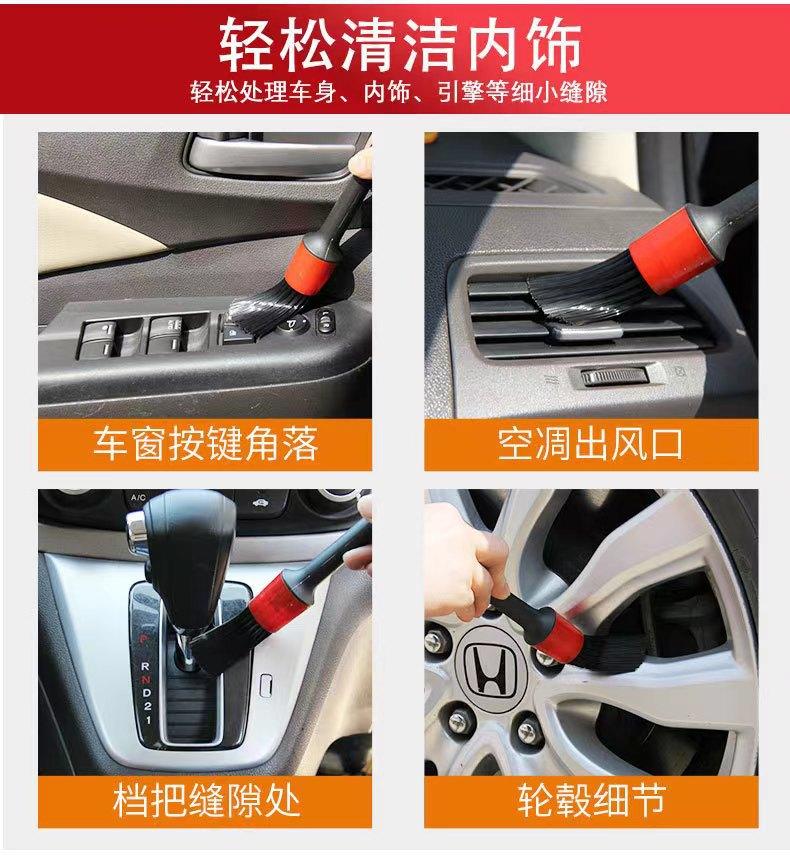 轻松清洁内饰
轻松处理车身、内饰、引擎等细小缝隙

车窗按键角落

空调出风口

A/C

P
R
N
D
2
1

档把缝隙处

轮毂细节