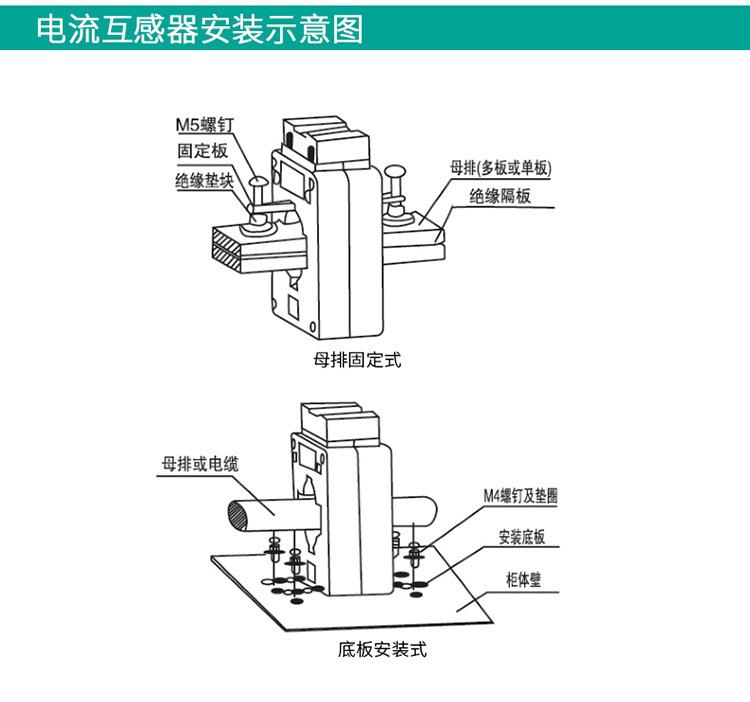 电流互感器安装示意图

M5螺钉
固定板
绝缘垫块
母排(多板或单板)
绝缘隔板

母排固定式

母排或电缆
M4螺钉及垫圈
安装底板
柜体壁

底板安装式