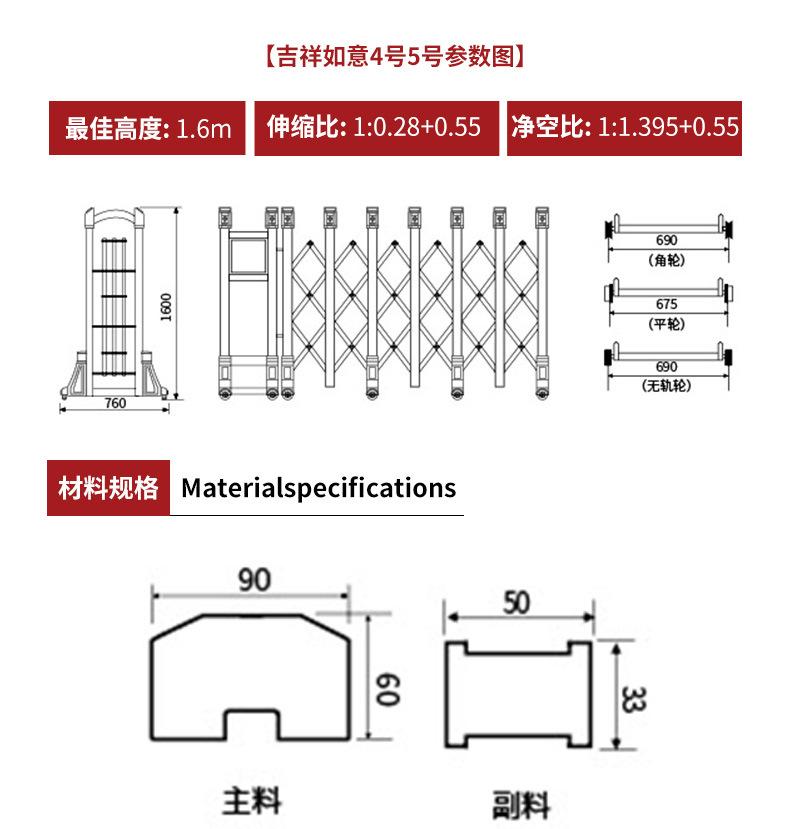 【吉祥如意4号5号参数图】

最佳高度: 1.6m

伸缩比: 1:0.28+0.55

净空比: 1:1.395+0.55

1600

760

690
(角轮)

675
(平轮)

690
(无轨轮)

材料规格 Materialspecifications

90

60

主料

50

33

副料