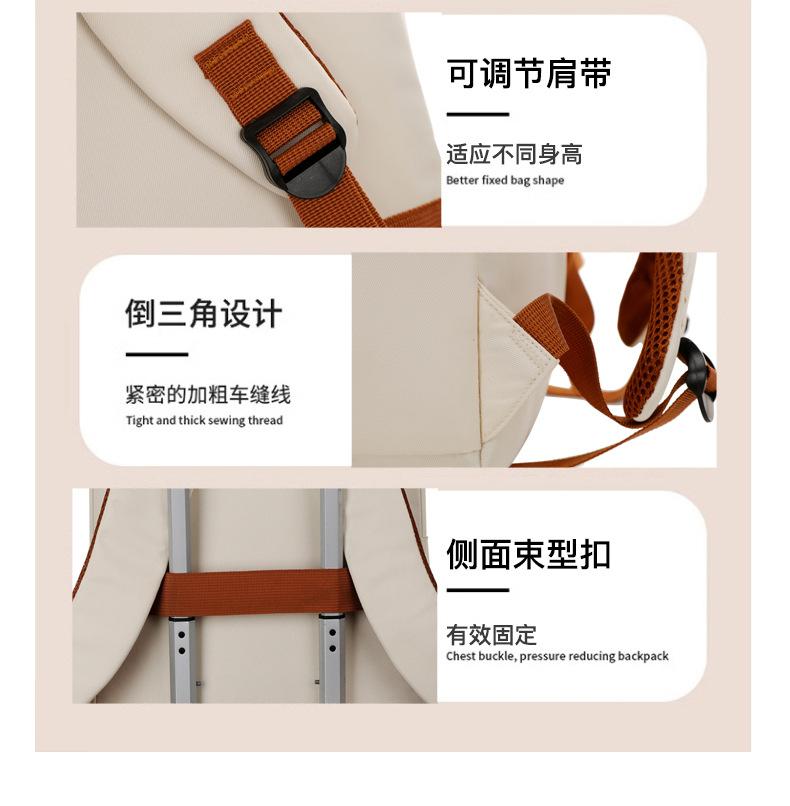 可调节肩带

适应不同身高
Better fixed bag shape

倒三角设计

紧密的加粗车缝线
Tight and thick sewing thread

侧面束型扣

有效固定
Chest buckle, pressure reducing backpack