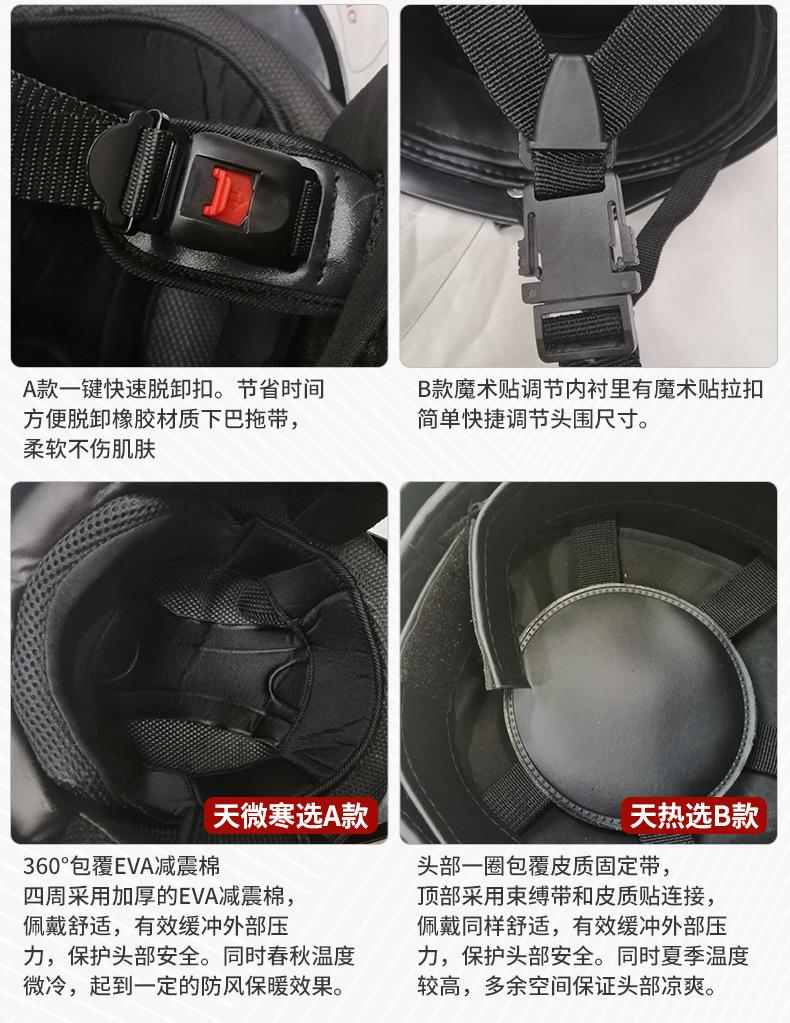 A款一键快速脱卸扣。节省时间方便脱卸橡胶材质下巴拖带，柔软不伤肌肤

B款魔术贴调节内衬里有魔术贴拉扣简单快捷调节头围尺寸。

天微寒选A款

360°包覆EVA减震棉
四周采用加厚的EVA减震棉，佩戴舒适，有效缓冲外部压力，保护头部安全。同时春秋温度微冷，起到一定的防风保暖效果。

天热选B款

头部一圈包覆皮质固定带，顶部采用束缚带和皮质贴连接，佩戴同样舒适，有效缓冲外部压力，保护头部安全。同时夏季温度较高，多余空间保证头部凉爽。