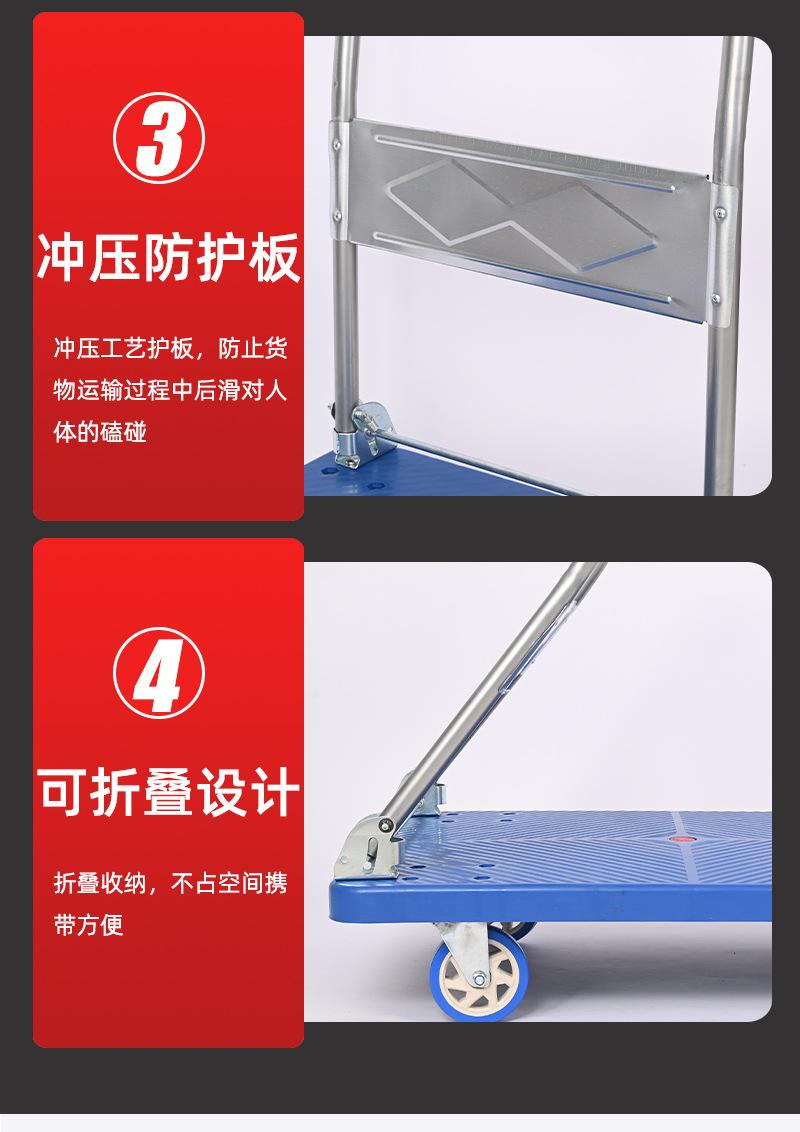 3

冲压防护板

冲压工艺护板，防止货物运输过程中后滑对人体的磕碰

4

可折叠设计

折叠收纳，不占空间携带方便