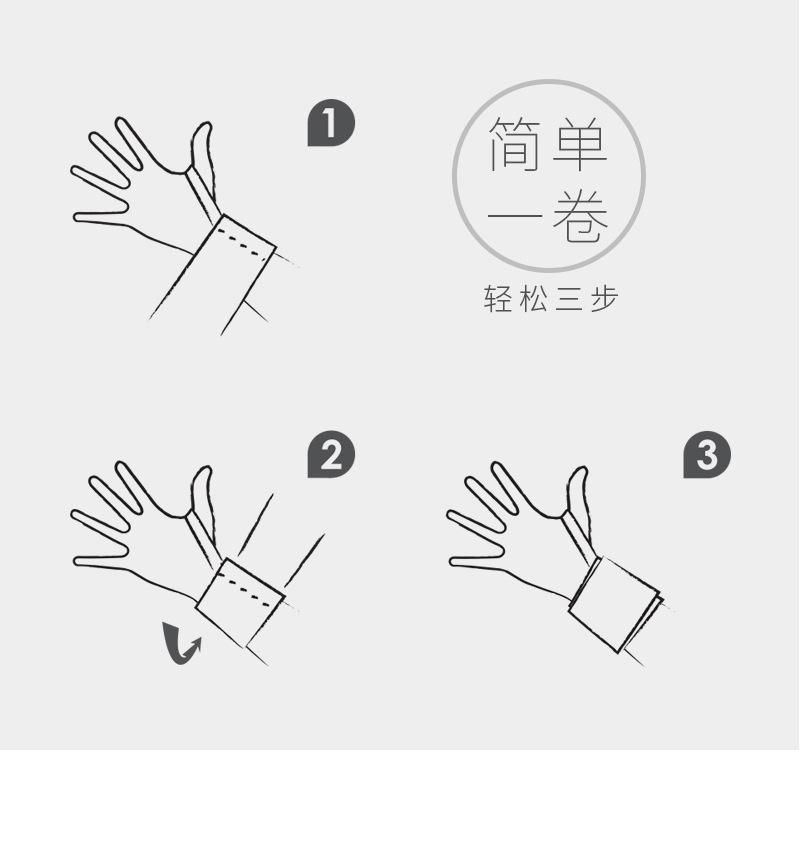 1

简单
一卷

轻松三步

2

3