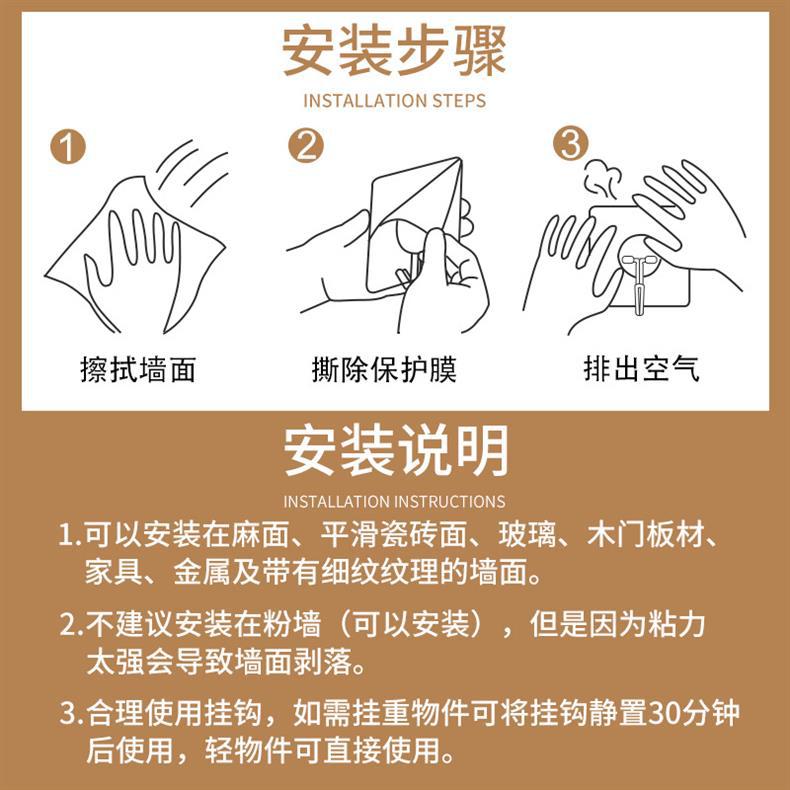 安装步骤

INSTALLATION STEPS

1

擦拭墙面

2

撕除保护膜

3

排出空气

安装说明

INSTALLATION INSTRUCTIONS

1.可以安装在麻面、平滑瓷砖面、玻璃、木门板材、家具、金属及带有细纹纹理的墙面。

2.不建议安装在粉墙（可以安装），但是因为粘力太强会导致墙面剥落。

3.合理使用挂钩，如需挂重物件可将挂钩静置30分钟后使用，轻物件可直接使用。