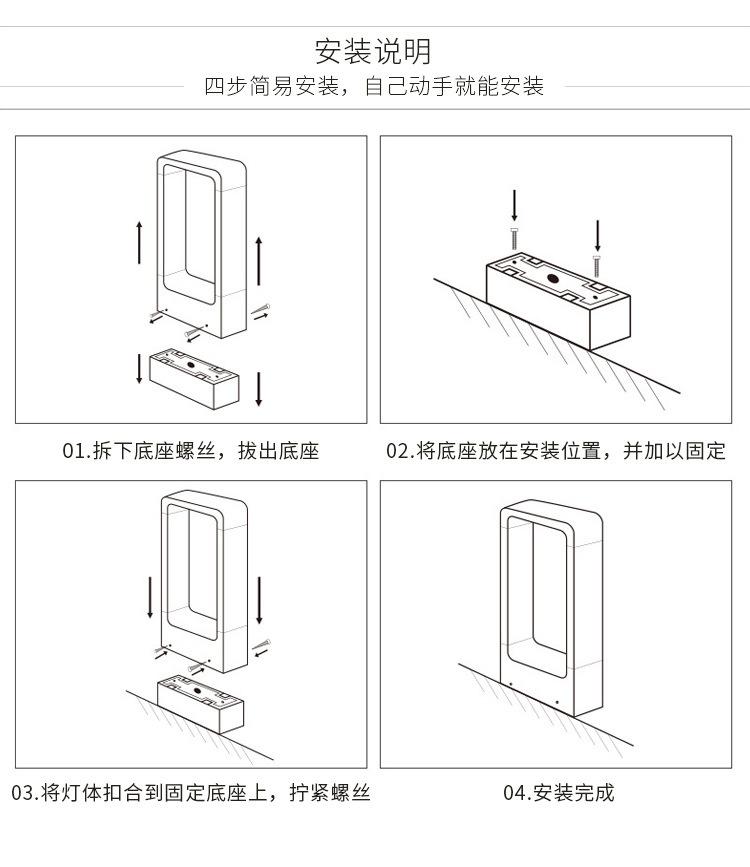 安装说明

四步简易安装，自己动手就能安装

01.拆下底座螺丝，拔出底座

02.将底座放在安装位置，并加以固定

03.将灯体扣合到固定底座上，拧紧螺丝

04.安装完成