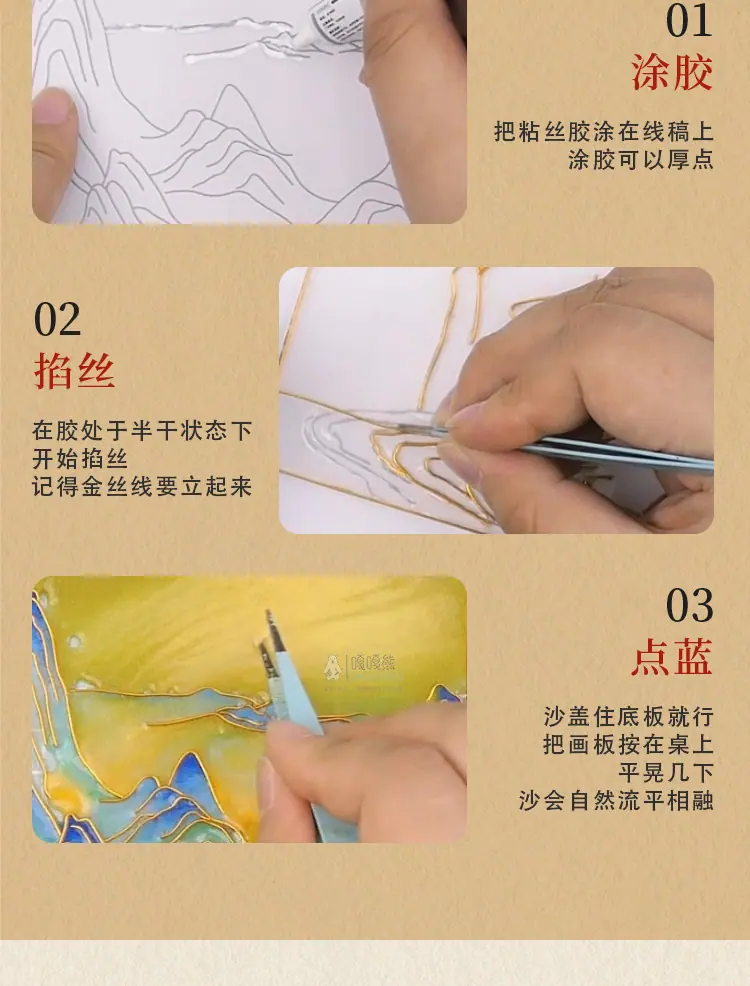 01
涂胶

把粘丝胶涂在线稿上
涂胶可以厚点

02
掐丝

在胶处于半干状态下
开始掐丝
记得金丝线要立起来

03
点蓝

沙盖住底板就行
把画板按在桌上
平晃几下
沙会自然流平相融