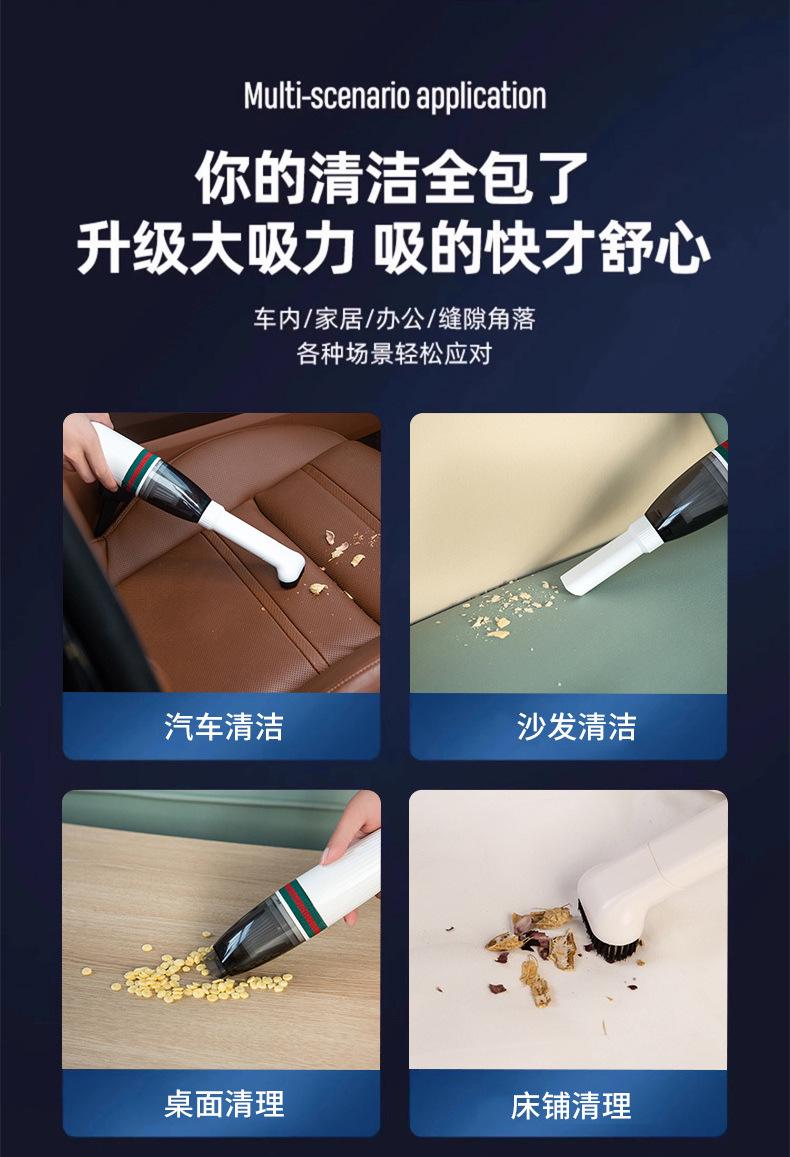 Multi-scenario application

你的清洁全包了
升级大吸力 吸的快才舒心

车内/家居/办公/缝隙角落
各种场景轻松应对

汽车清洁

沙发清洁

桌面清理

床铺清理