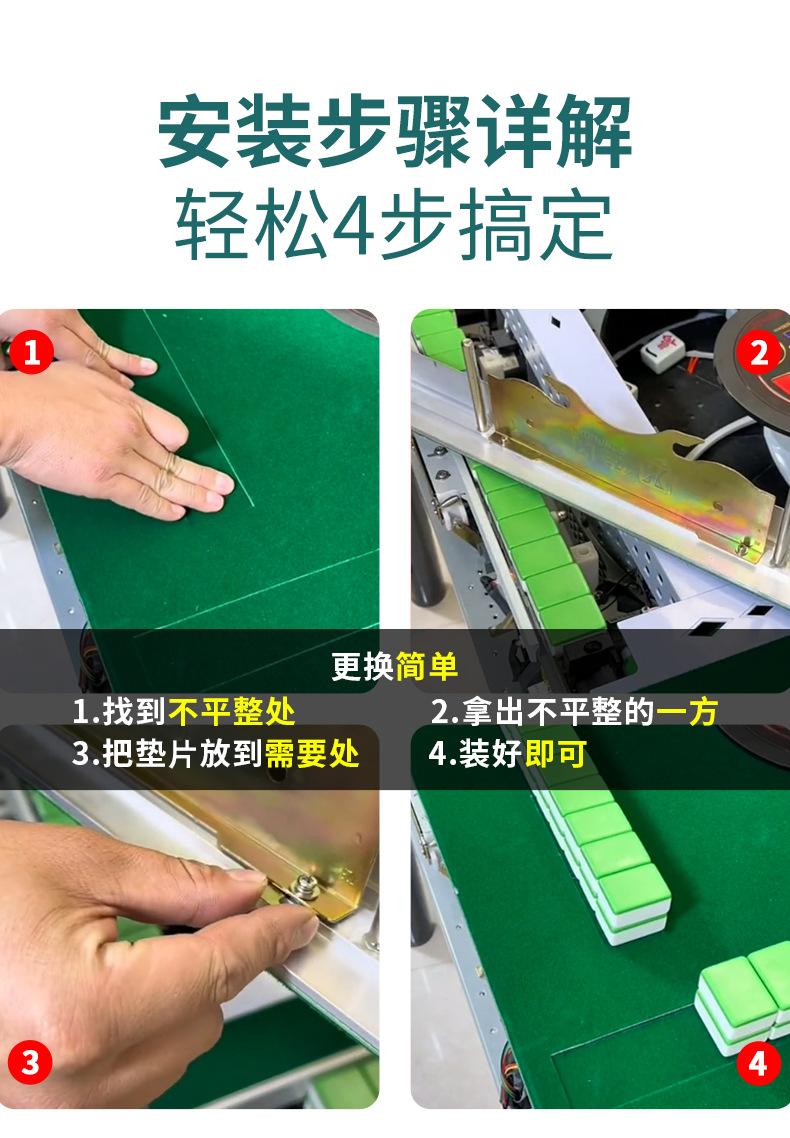 安装步骤详解
轻松4步搞定

1

2

更换简单

1.找到不平整处

2.拿出不平整的一方

3.把垫片放到需要处

4.装好即可

3

4