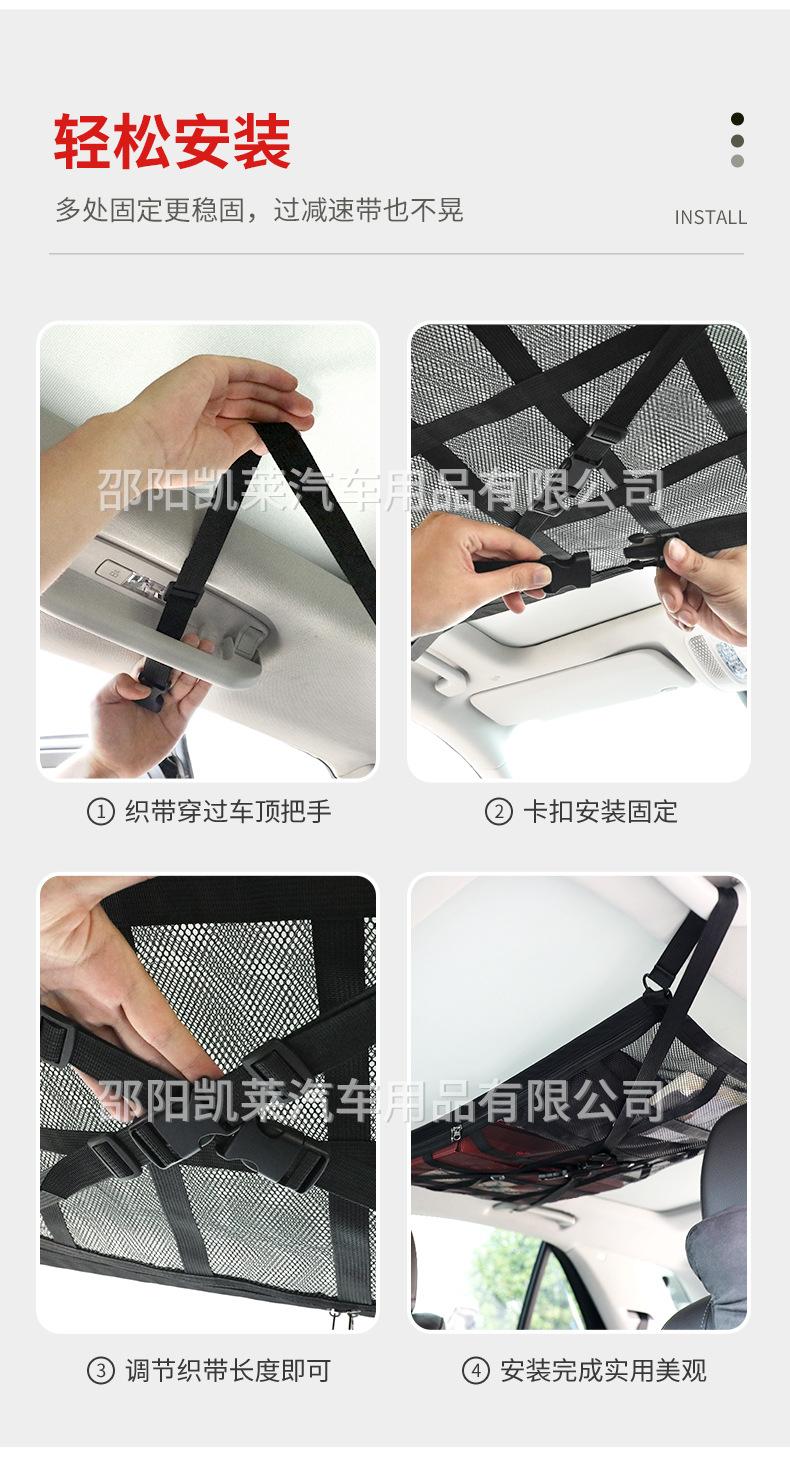 轻松安装

多处固定更稳固，过减速带也不晃

INSTALL

邵阳凯莱汽车用品有限公司

① 织带穿过车顶把手

② 卡扣安装固定

邵阳凯莱汽车用品有限公司

③ 调节织带长度即可

④ 安装完成实用美观