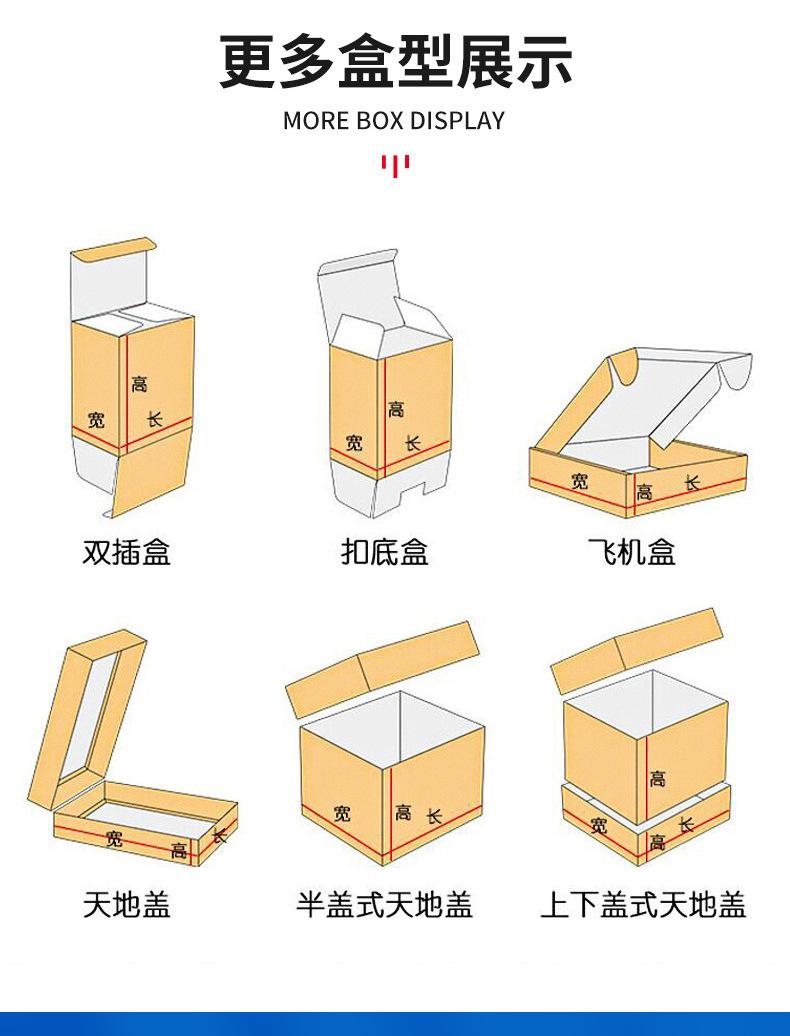 更多盒型展示

MORE BOX DISPLAY

高
宽
长

双插盒

高
宽
长

扣底盒

宽
高
长

飞机盒

宽
高
长

天地盖

宽
高
长

半盖式天地盖

高
宽
高
长

上下盖式天地盖