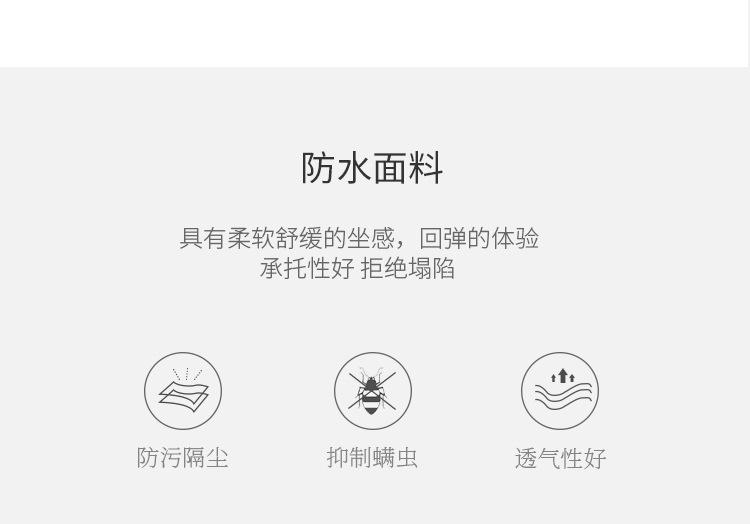 防水面料

具有柔软舒缓的坐感，回弹的体验
承托性好 拒绝塌陷

防污隔尘

抑制螨虫

透气性好