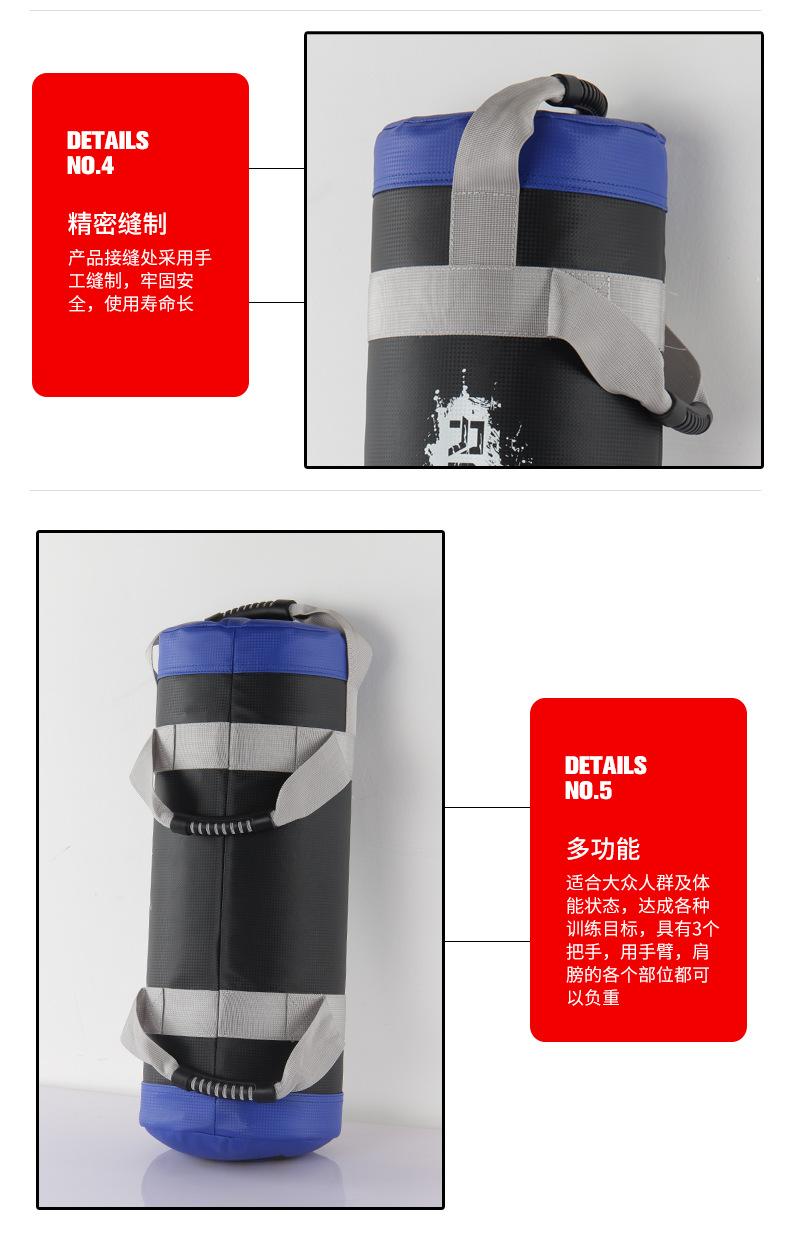 DETAILS
NO.4

精密缝制

产品接缝处采用手工缝制，牢固安全，使用寿命长

DETAILS
NO.5

多功能

适合大众人群及体能状态，达成各种训练目标，具有3个把手，用手臂，肩膀的各个部位都可以负重