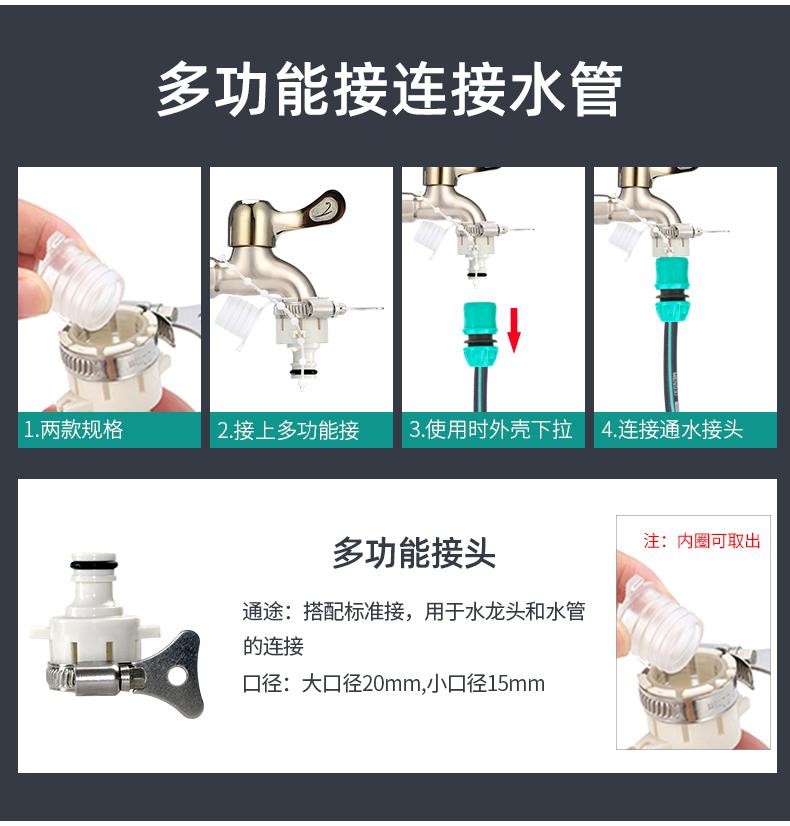 多功能接连接水管

1.两款规格

2.接上多功能接

3.使用时外壳下拉

4.连接通水接头

多功能接头

通途：搭配标准接，用于水龙头和水管的连接

口径：大口径20mm,小口径15mm

注：内圈可取出