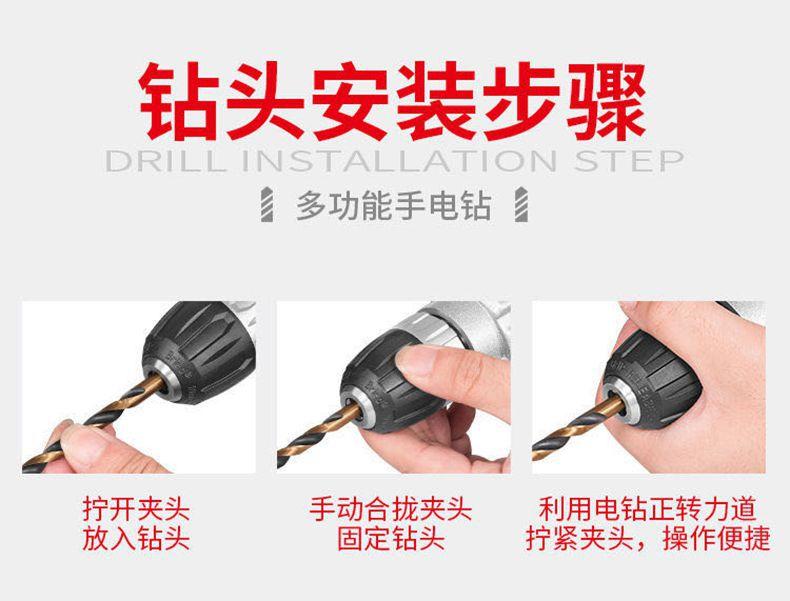 钻头安装步骤

DRILL INSTALLATION STEP

多功能手电钻

拧开夹头
放入钻头

手动合拢夹头
固定钻头

利用电钻正转力道
拧紧夹头，操作便捷