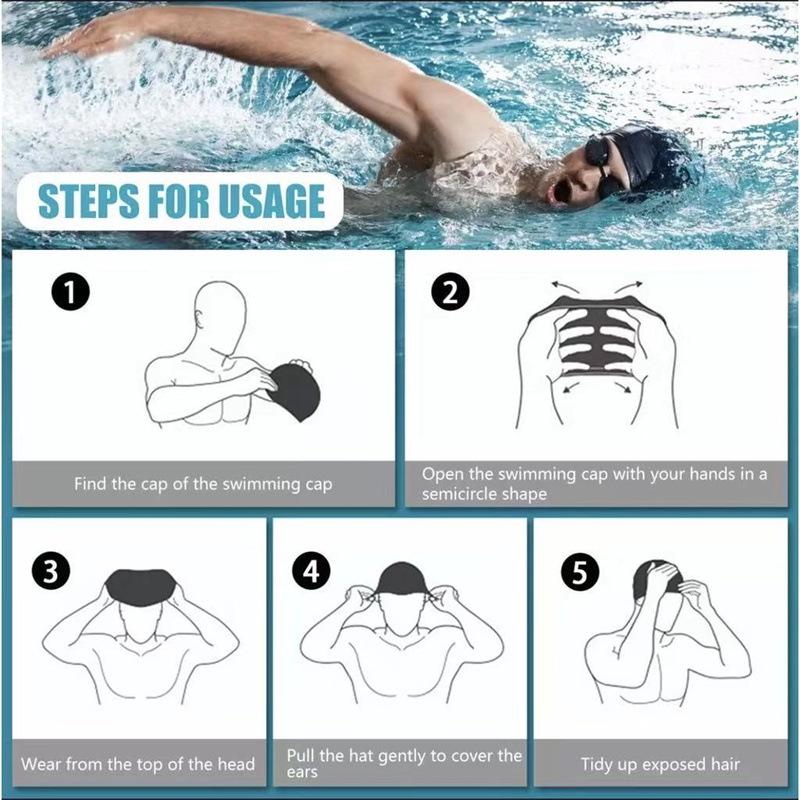 STEPS FOR USAGE

1

Find the cap of the swimming cap

2

Open the swimming cap with your hands in a semicircle shape

3

Wear from the top of the head

4

Pull the hat gently to cover the ears

5

Tidy up exposed hair