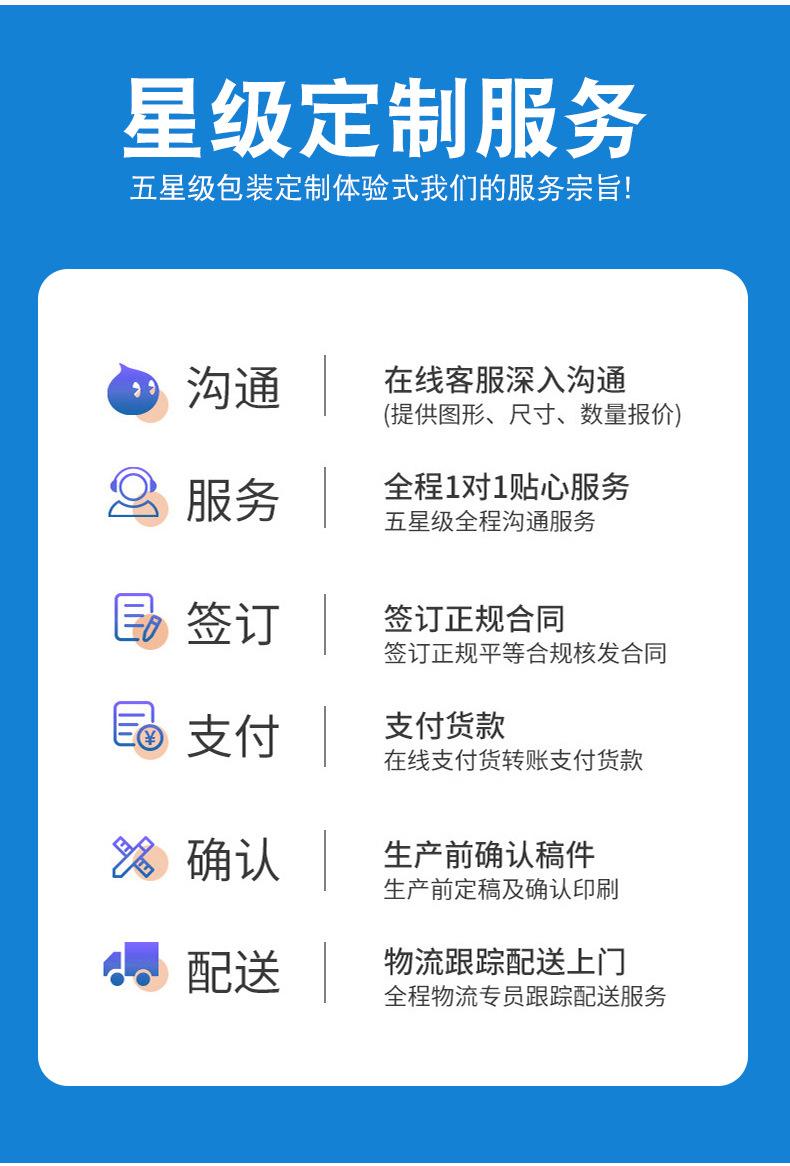 星级定制服务

五星级包装定制体验式我们的服务宗旨!

沟通

在线客服深入沟通
(提供图形、尺寸、数量报价)

服务

全程1对1贴心服务
五星级全程沟通服务

签订

签订正规合同
签订正规平等合规核发合同

支付

支付货款
在线支付货转账支付货款

确认

生产前确认稿件
生产前定稿及确认印刷

配送

物流跟踪配送上门
全程物流专员跟踪配送服务