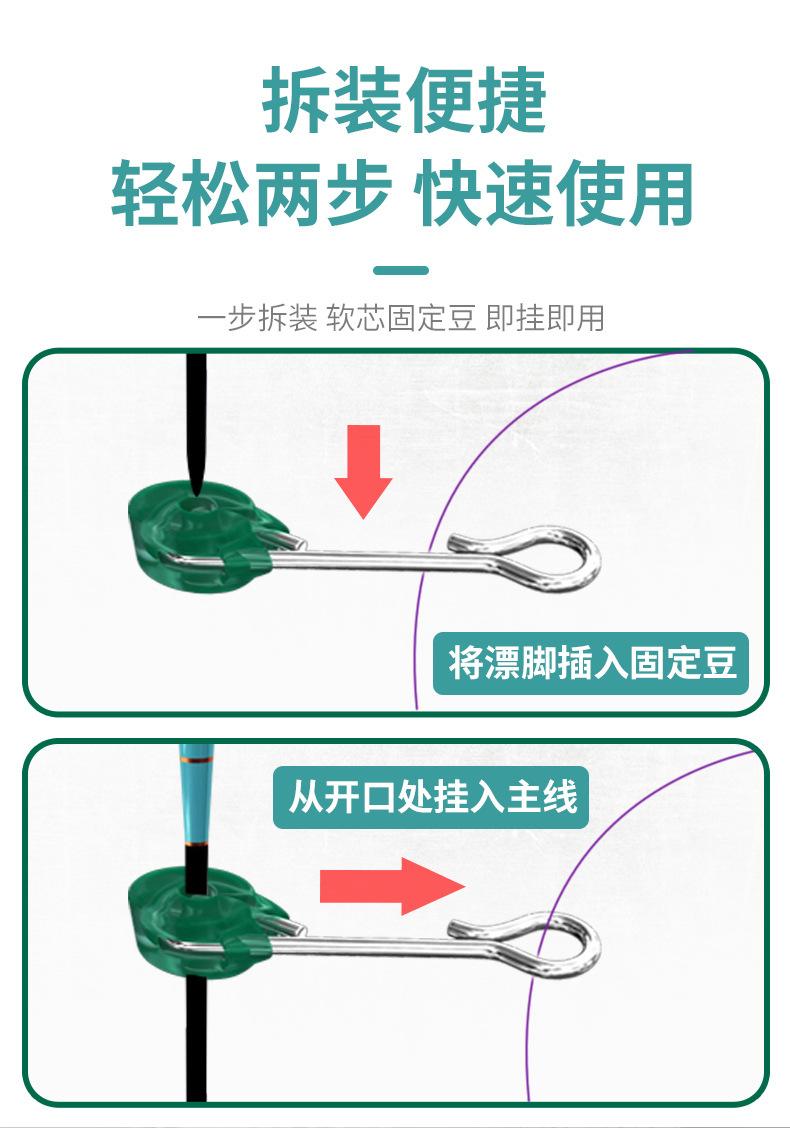 拆装便捷
轻松两步 快速使用

一步拆装 软芯固定豆 即挂即用

将漂脚插入固定豆

从开口处挂入主线