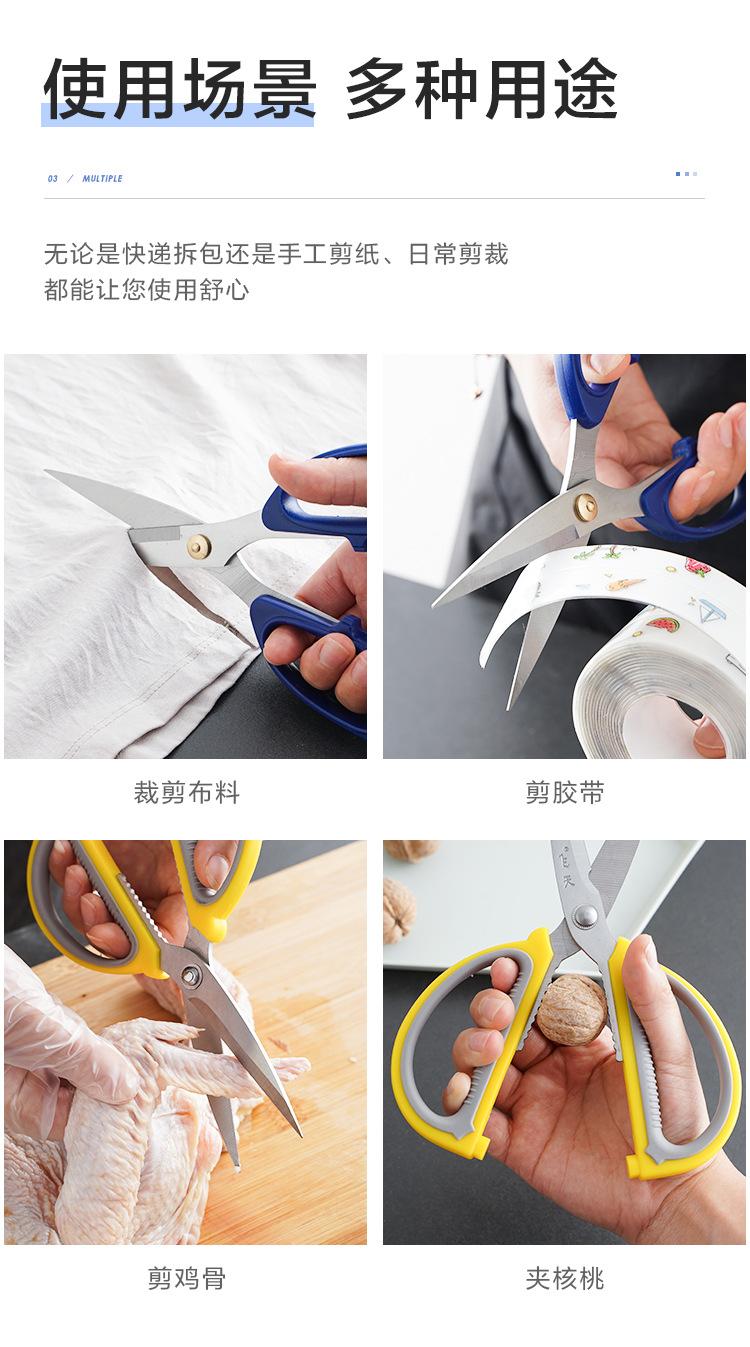 使用场景 多种用途

03 / MULTIPLE

无论是快递拆包还是手工剪纸、日常剪裁
都能让您使用舒心

裁剪布料

剪胶带

剪鸡骨

夹核桃