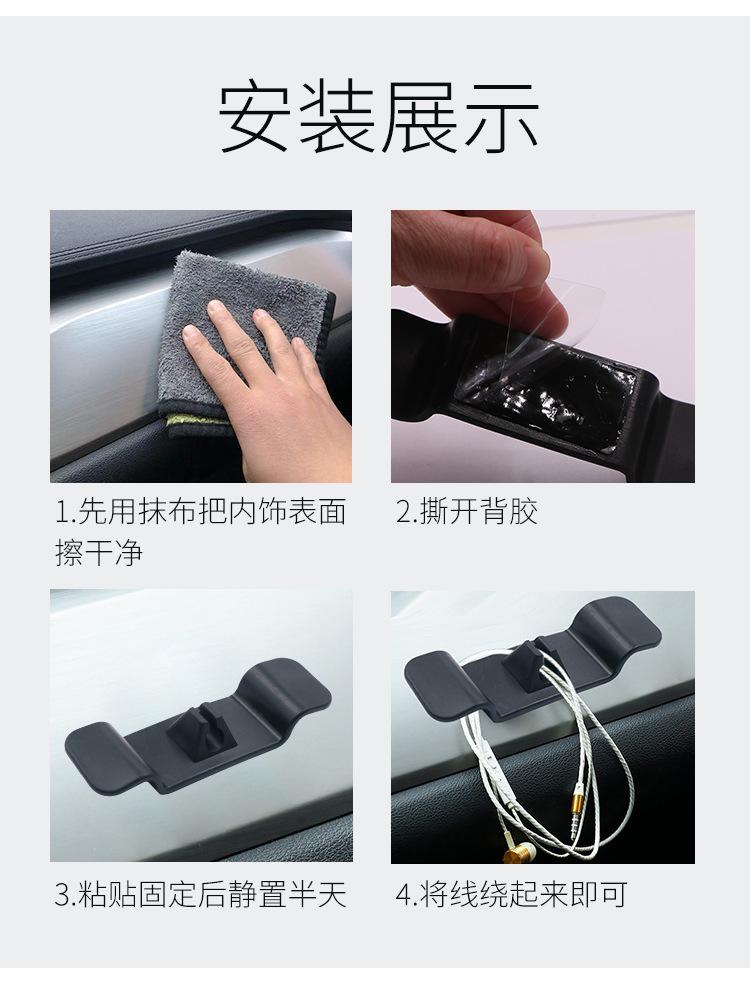 安装展示

1.先用抹布把内饰表面擦干净

2.撕开背胶

3.粘贴固定后静置半天

4.将线绕起来即可