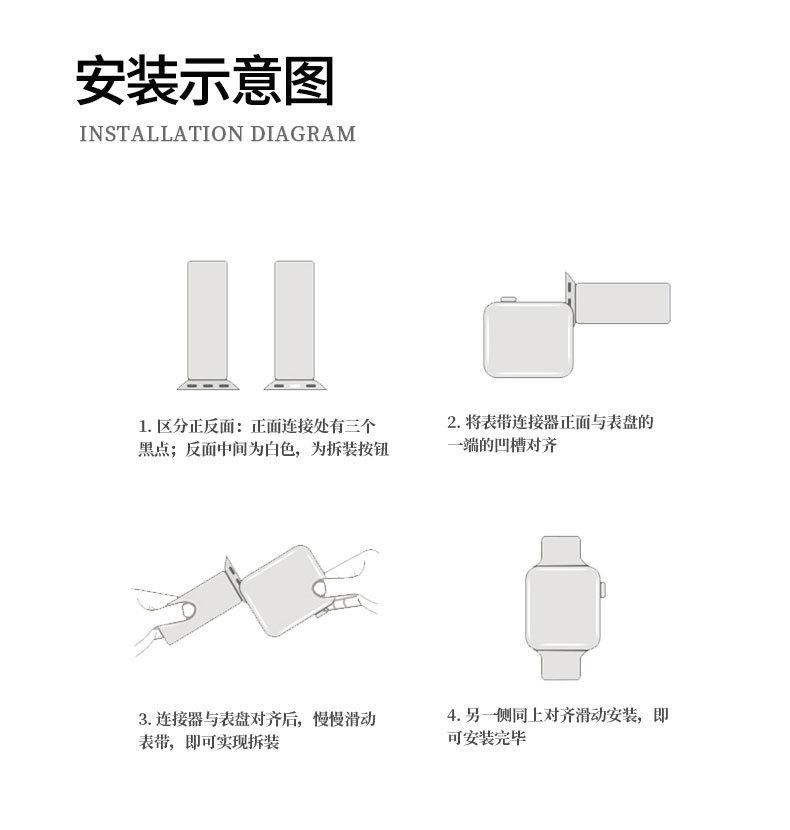 安装示意图
INSTALLATION DIAGRAM

1. 区分正反面：正面连接处有三个黑点；反面中间为白色，为拆装按钮

2. 将表带连接器正面与表盘的一端的凹槽对齐

3. 连接器与表盘对齐后，慢慢滑动表带，即可实现拆装

4. 另一侧同上对齐滑动安装，即可安装完毕