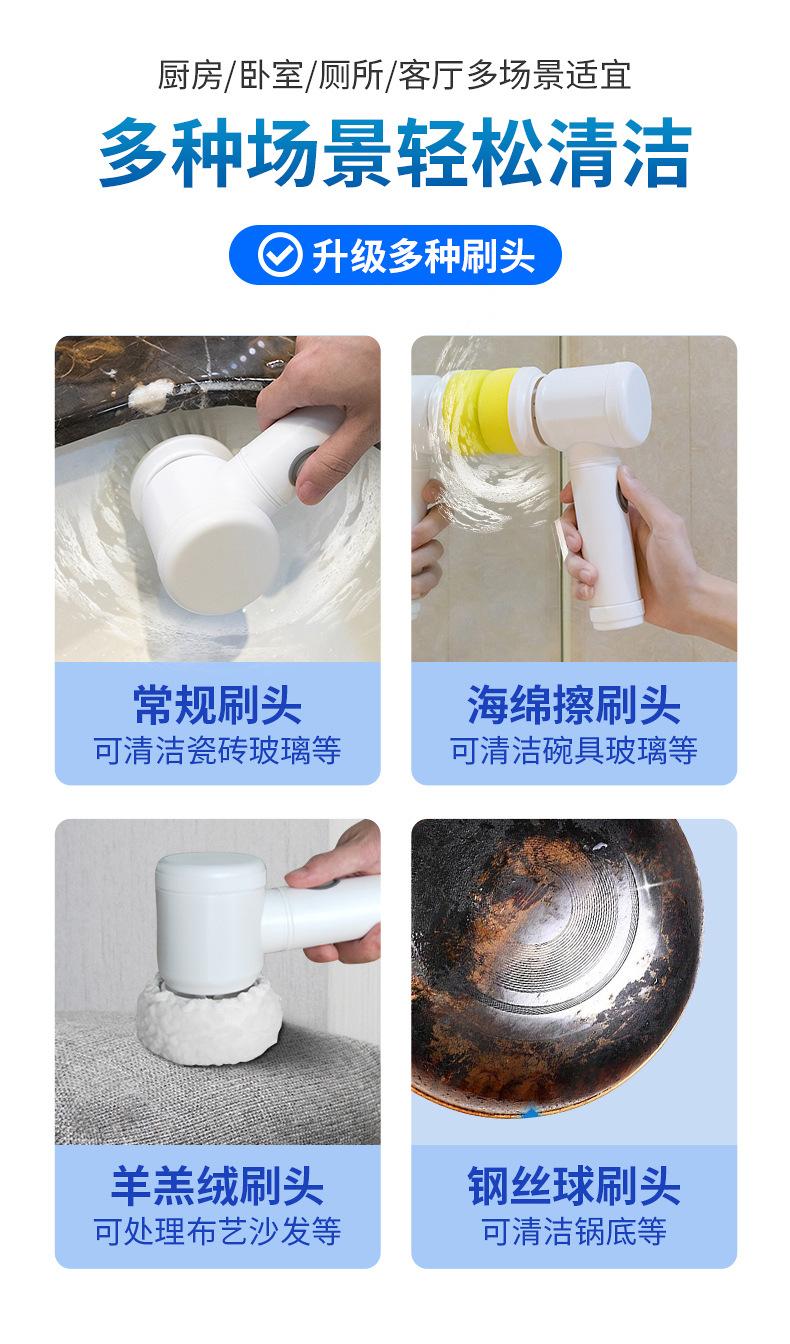 厨房/卧室/厕所/客厅多场景适宜

多种场景轻松清洁

升级多种刷头

常规刷头
可清洁瓷砖玻璃等

海绵擦刷头
可清洁碗具玻璃等

羊羔绒刷头
可处理布艺沙发等

钢丝球刷头
可清洁锅底等